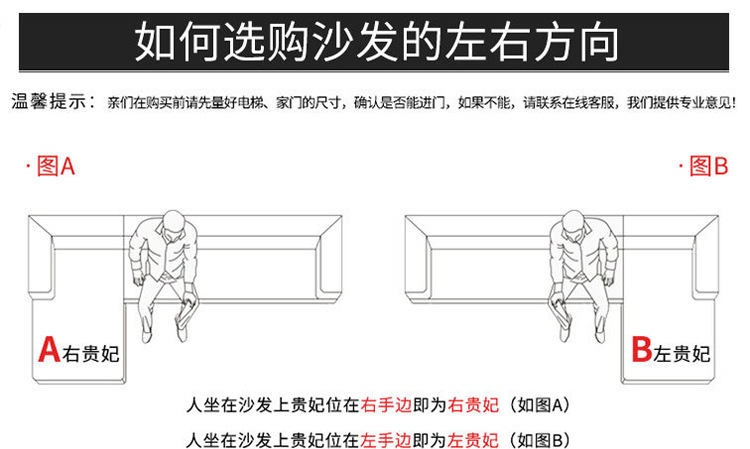 如何选购沙发的左右方向

温馨提示：亲们在购买前请先量好电梯、家门的尺寸，确认是否能进门，如果不能，请联系在线客服，我们提供专业意见！

·图A

·图B

A右贵妃

B左贵妃

人坐在沙发上贵妃位在右手边即为右贵妃（如图A）

人坐在沙发上贵妃位在左手边即为左贵妃（如图B）