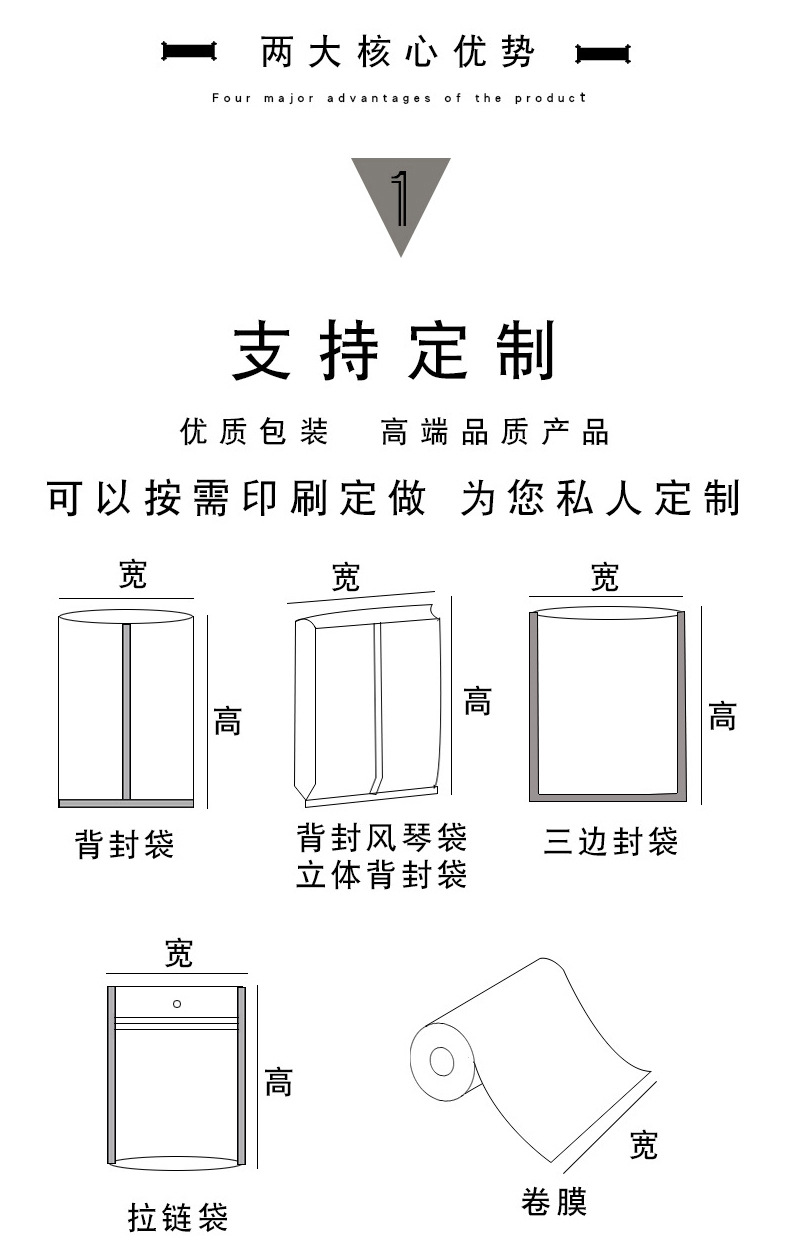 两大核心优势

Four major advantages of the product

1

支持定制

优质包装　高端品质产品

可以按需印刷定做　为您私人定制

宽
高
背封袋

宽
高
背封风琴袋
立体背封袋

宽
高
三边封袋

宽
高
拉链袋

宽
卷膜