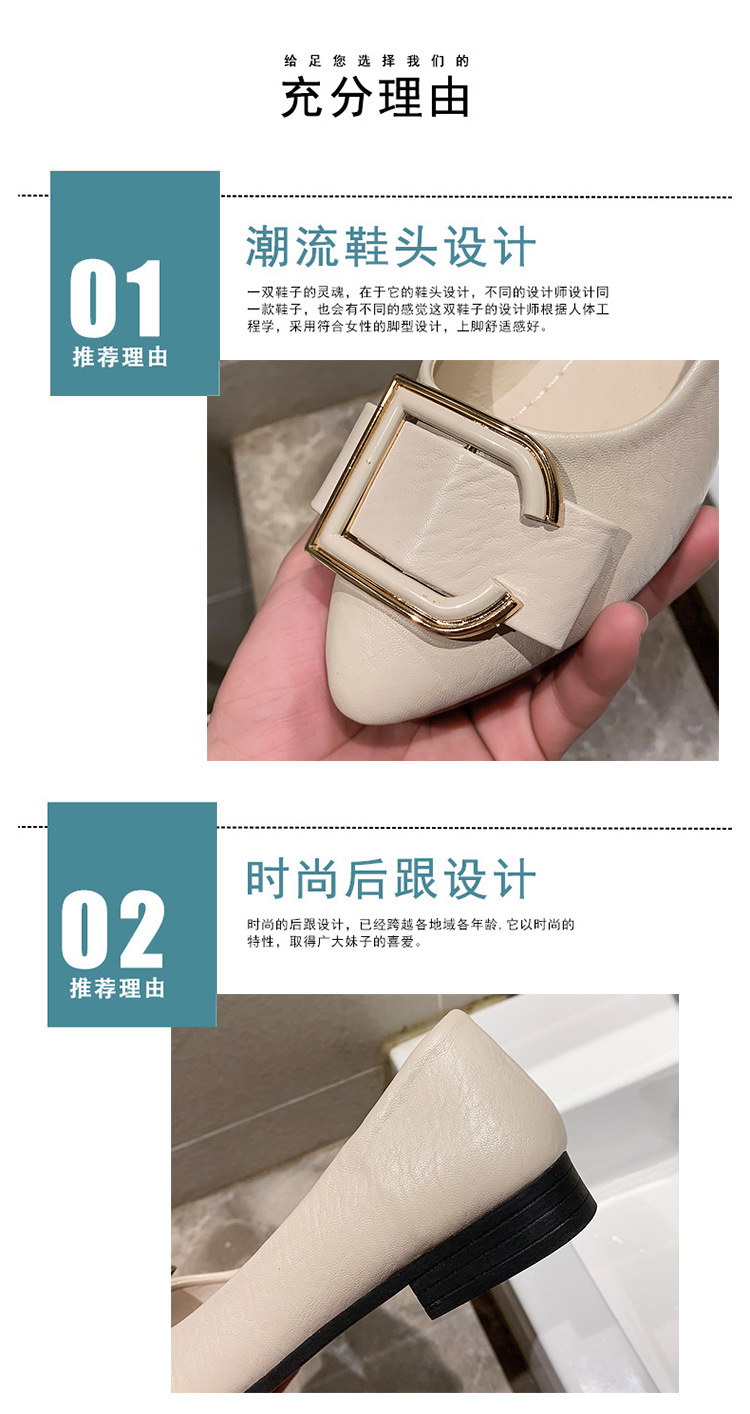 给足您选择我们的
充分理由

01
推荐理由

潮流鞋头设计

一双鞋子的灵魂，在于它的鞋头设计，不同的设计师设计同一款鞋子，也会有不同的感觉这双鞋子的设计师根据人体工程学，采用符合女性的脚型设计，上脚舒适感好。

02
推荐理由

时尚后跟设计

时尚的后跟设计，已经跨越各地域各年龄，它以时尚的特性，取得广大妹子的喜爱。