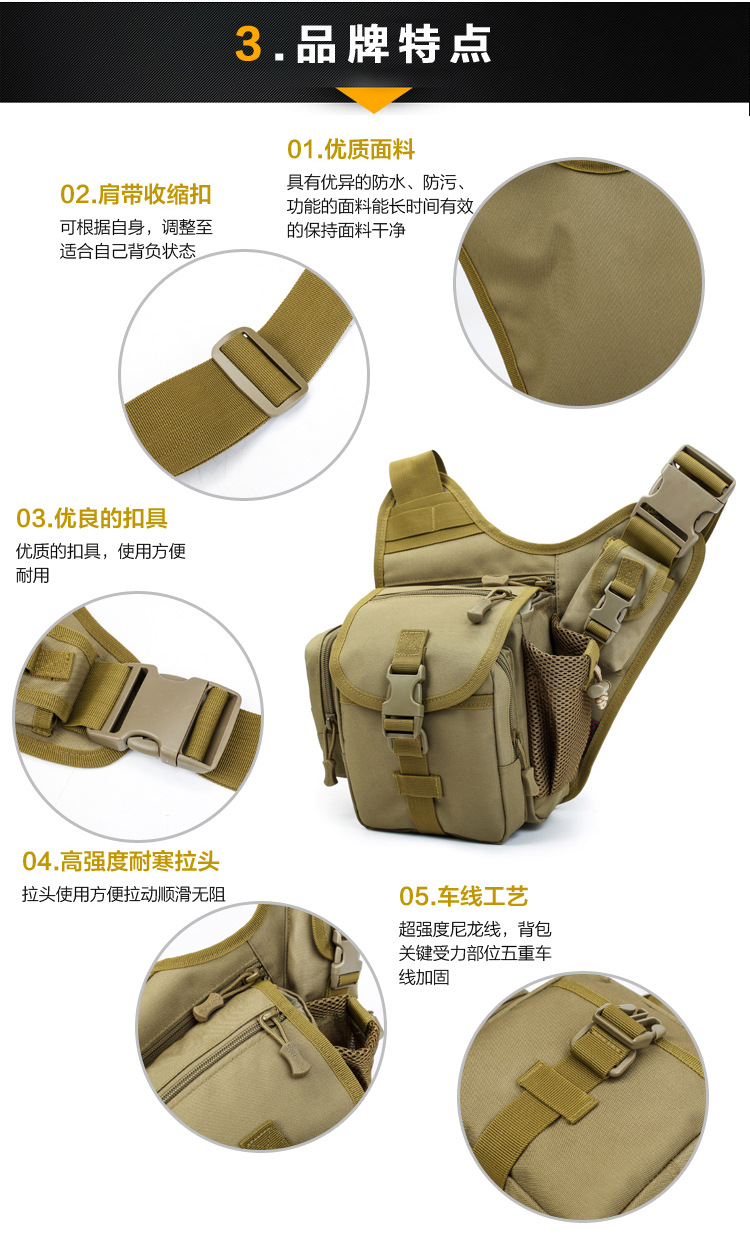 3.品牌特点

01.优质面料
具有优异的防水、防污、功能的面料能长时间有效的保持面料干净

02.肩带收缩扣
可根据自身，调整至适合自己背负状态

03.优良的扣具
优质的扣具，使用方便耐用

04.高强度耐寒拉头
拉头使用方便拉动顺滑无阻

05.车线工艺
超强度尼龙线，背包关键受力部位五重车线加固