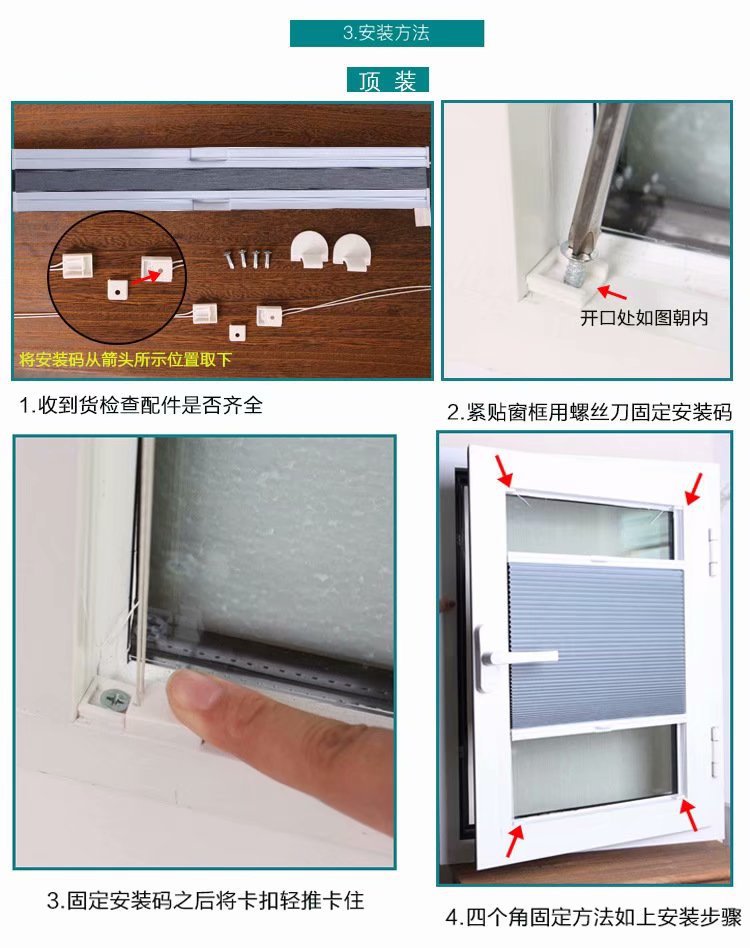 3.安装方法

顶 装

将安装码从箭头所示位置取下

1.收到货检查配件是否齐全

开口处如图朝内

2.紧贴窗框用螺丝刀固定安装码

3.固定安装码之后将卡扣轻推卡住

4.四个角固定方法如上安装步骤