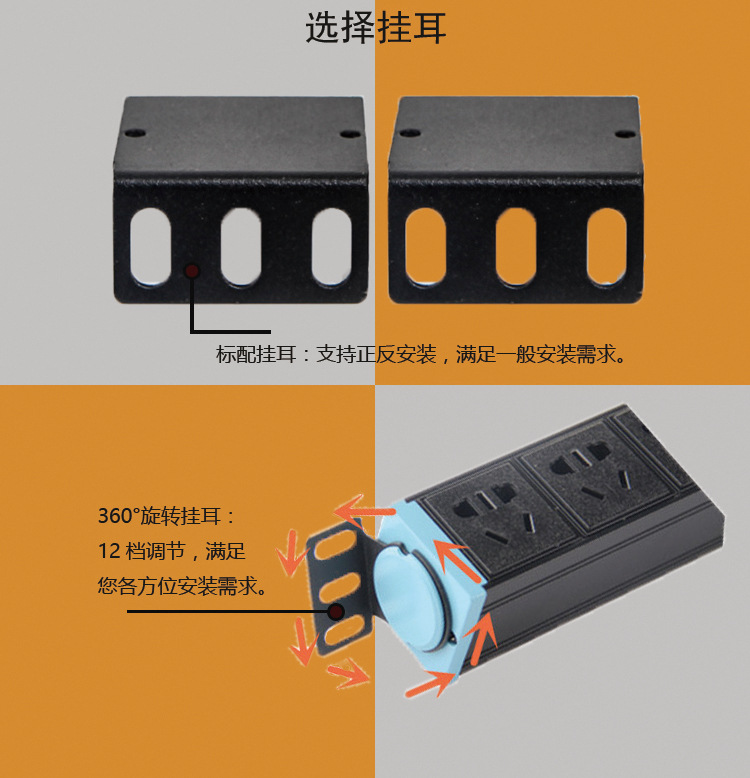 选择挂耳

标配挂耳：支持正反安装，满足一般安装需求。

360°旋转挂耳：
12 档调节，满足
您各方位安装需求。