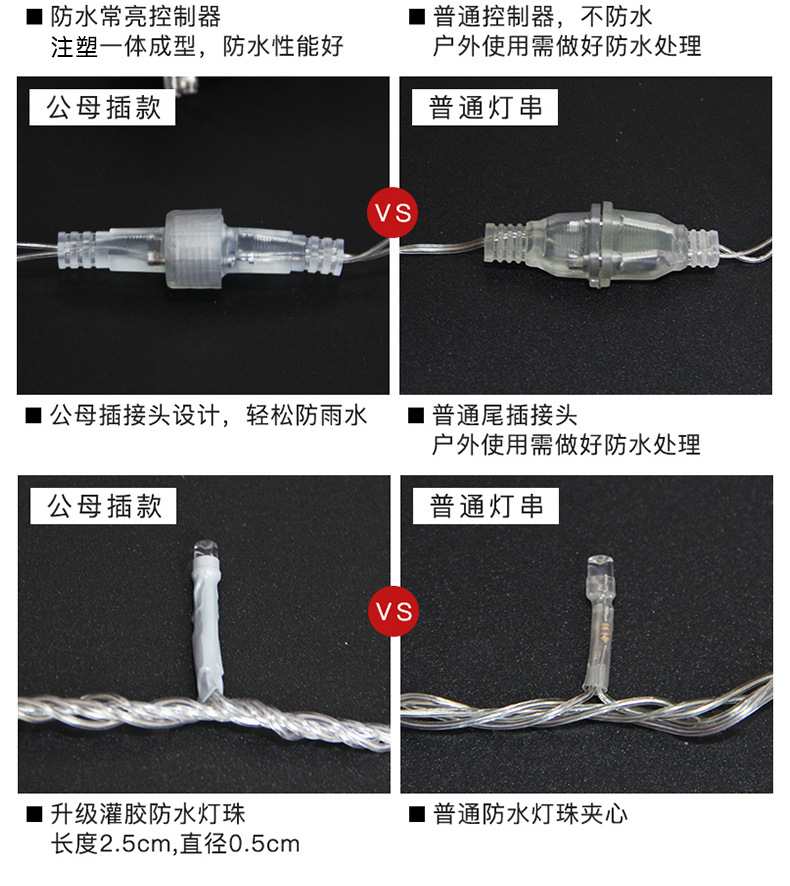 ■ 防水常亮控制器
注塑一体成型，防水性能好

■ 普通控制器，不防水
户外使用需做好防水处理

公母插款

VS

普通灯串

■ 公母插接头设计，轻松防雨水

■ 普通尾插接头
户外使用需做好防水处理

公母插款

VS

普通灯串

■ 升级灌胶防水灯珠
长度2.5cm,直径0.5cm

■ 普通防水灯珠夹心