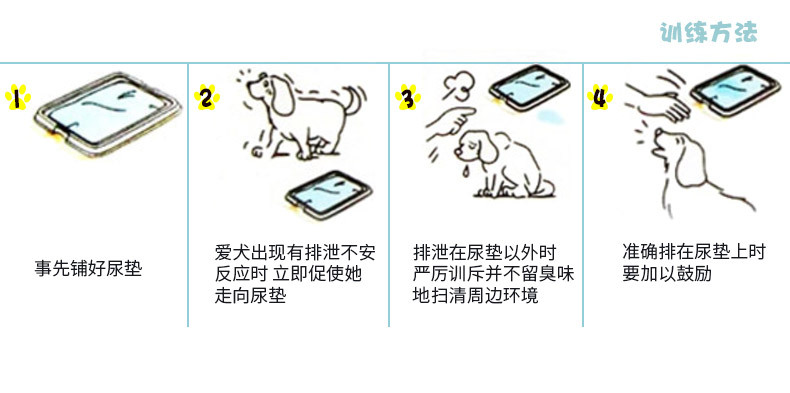 训练方法

1

事先铺好尿垫

2

爱犬出现有排泄不安反应时 立即促使她走向尿垫

3

排泄在尿垫以外时严厉训斥并不留臭味地扫清周边环境

4

准确排在尿垫上时要加以鼓励