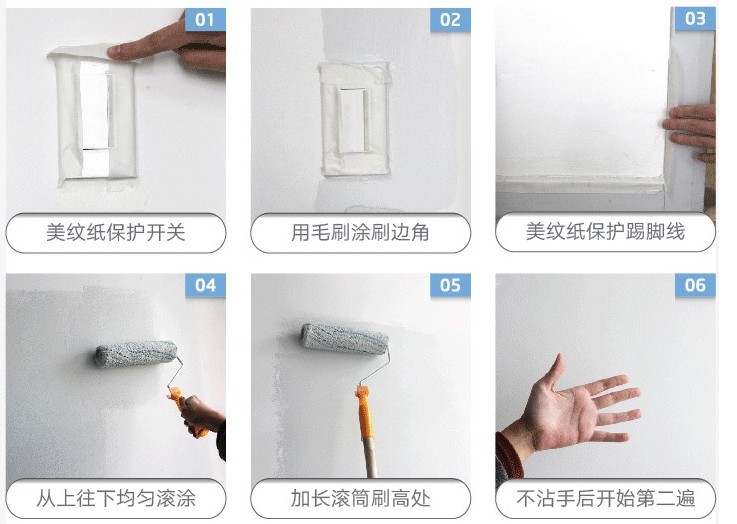 01
美纹纸保护开关

02
用毛刷涂刷边角

03
美纹纸保护踢脚线

04
从上往下均匀滚涂

05
加长滚筒刷高处

06
不沾手后开始第二遍