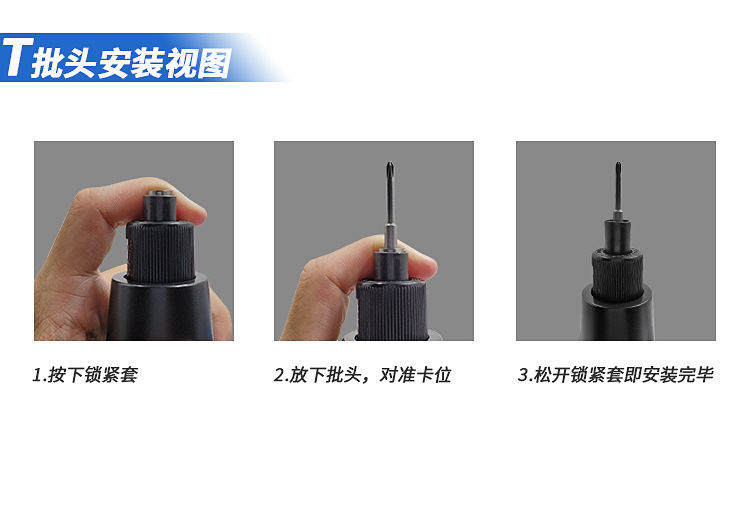 T批头安装视图

1.按下锁紧套

2.放下批头，对准卡位

3.松开锁紧套即安装完毕