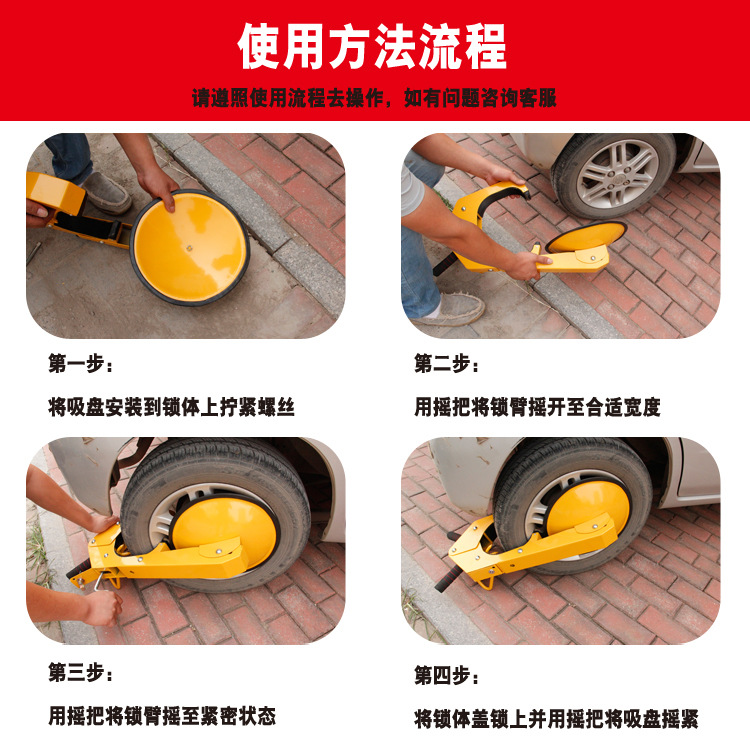 使用方法流程

请遵照使用流程去操作，如有问题咨询客服

第一步：

将吸盘安装到锁体上拧紧螺丝

第二步：

用摇把将锁臂摇开至合适宽度

第三步：

用摇把将锁臂摇至紧密状态

第四步：

将锁体盖锁上并用摇把将吸盘摇紧