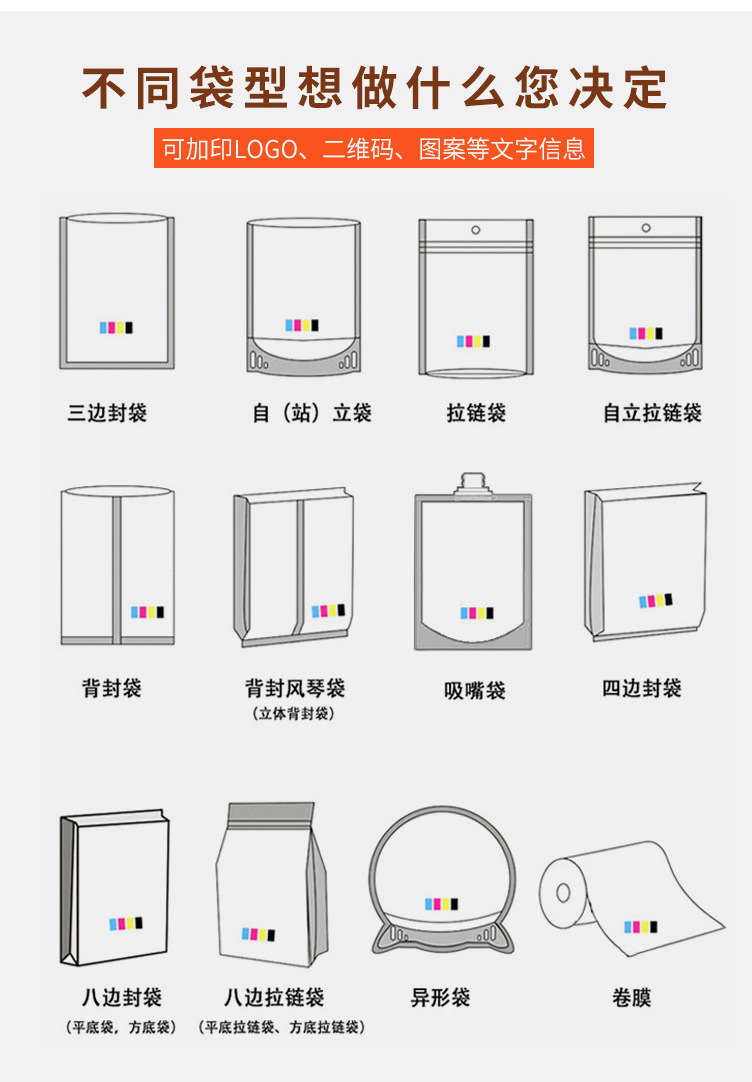 不同袋型想做什么您决定

可加印LOGO、二维码、图案等文字信息

三边封袋

自（站）立袋

拉链袋

自立拉链袋

背封袋

背封风琴袋
（立体背封袋）

吸嘴袋

四边封袋

八边封袋
（平底袋，方底袋）

八边拉链袋
（平底拉链袋、方底拉链袋）

异形袋

卷膜