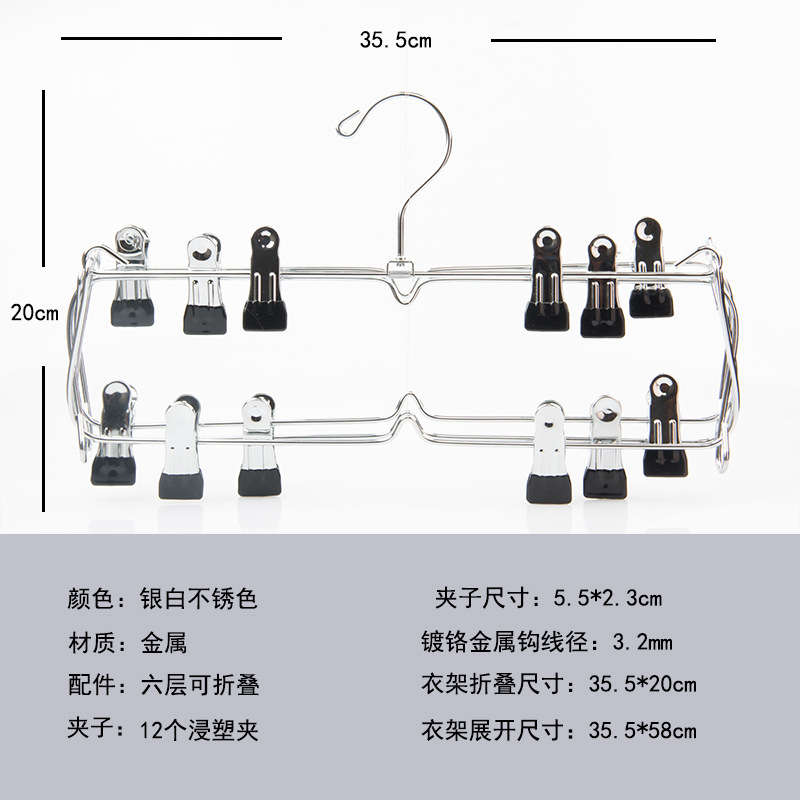 35.5cm

20cm

颜色：银白不锈色

材质：金属

配件：六层可折叠

夹子：12个浸塑夹

夹子尺寸：5.5*2.3cm

镀铬金属钩线径：3.2mm

衣架折叠尺寸：35.5*20cm

衣架展开尺寸：35.5*58cm