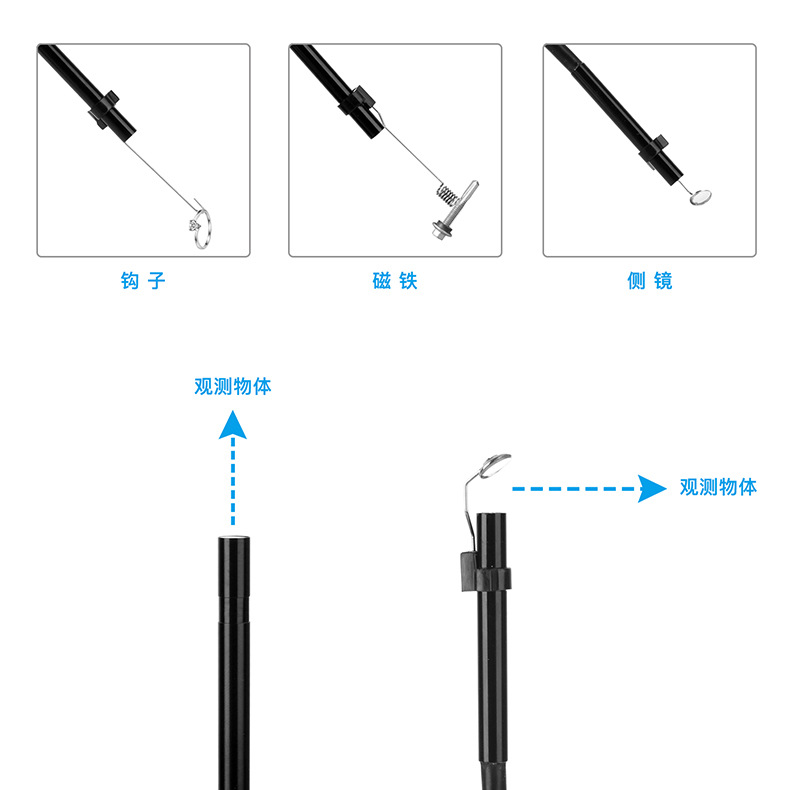 钩 子

磁 铁

侧 镜

观测物体

观测物体