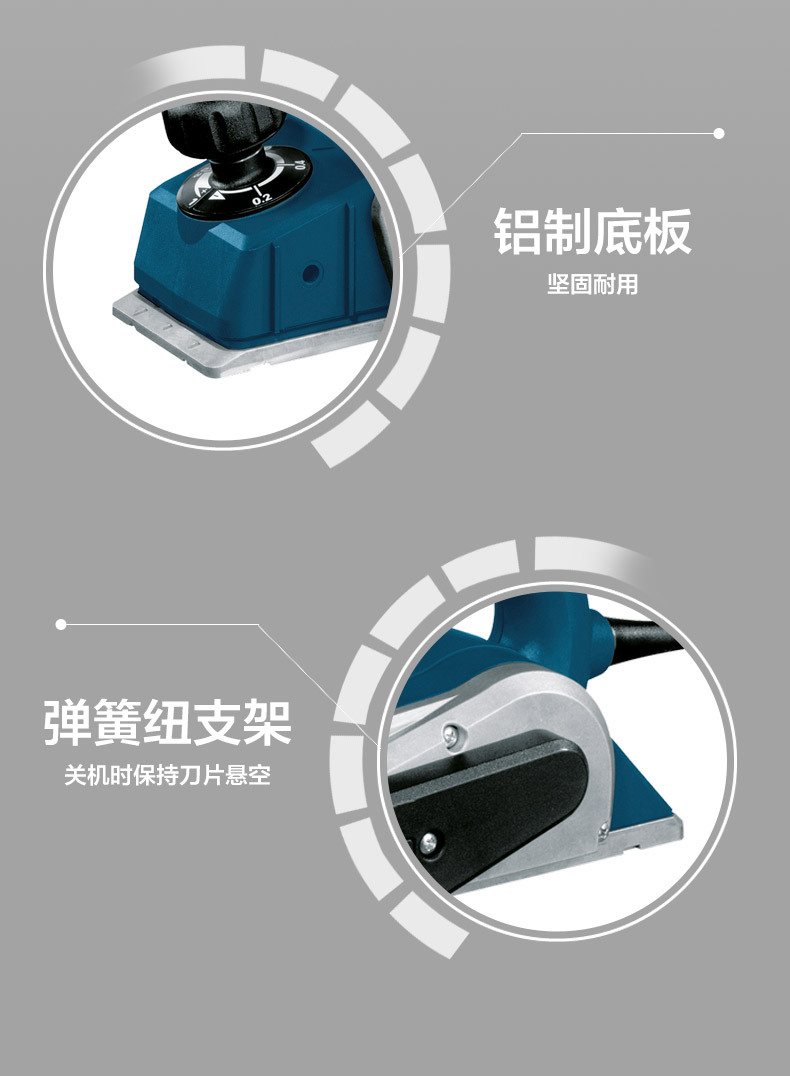 0.2

0.4

铝制底板

坚固耐用

弹簧纽支架

关机时保持刀片悬空