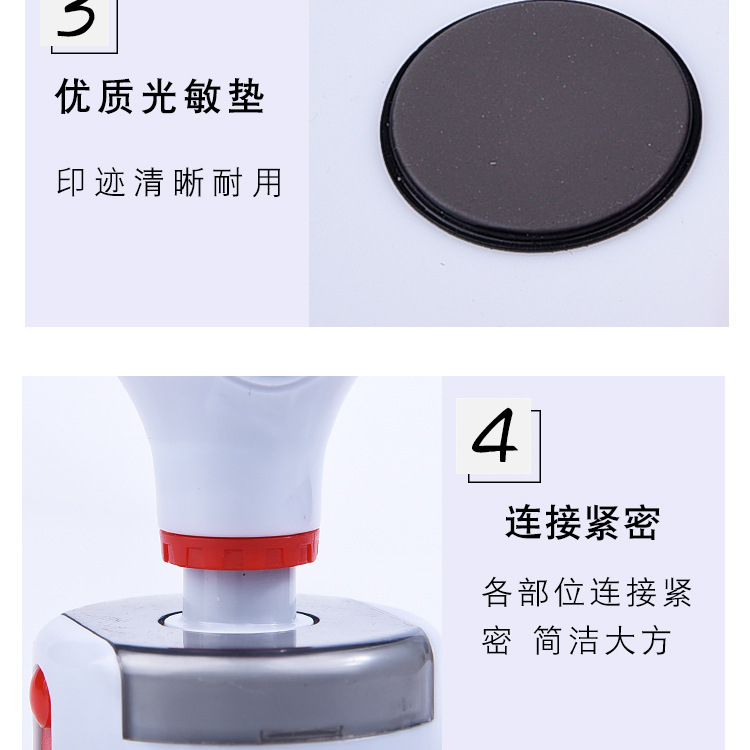 3

优质光敏垫

印迹清晰耐用

4

连接紧密

各部位连接紧密 简洁大方