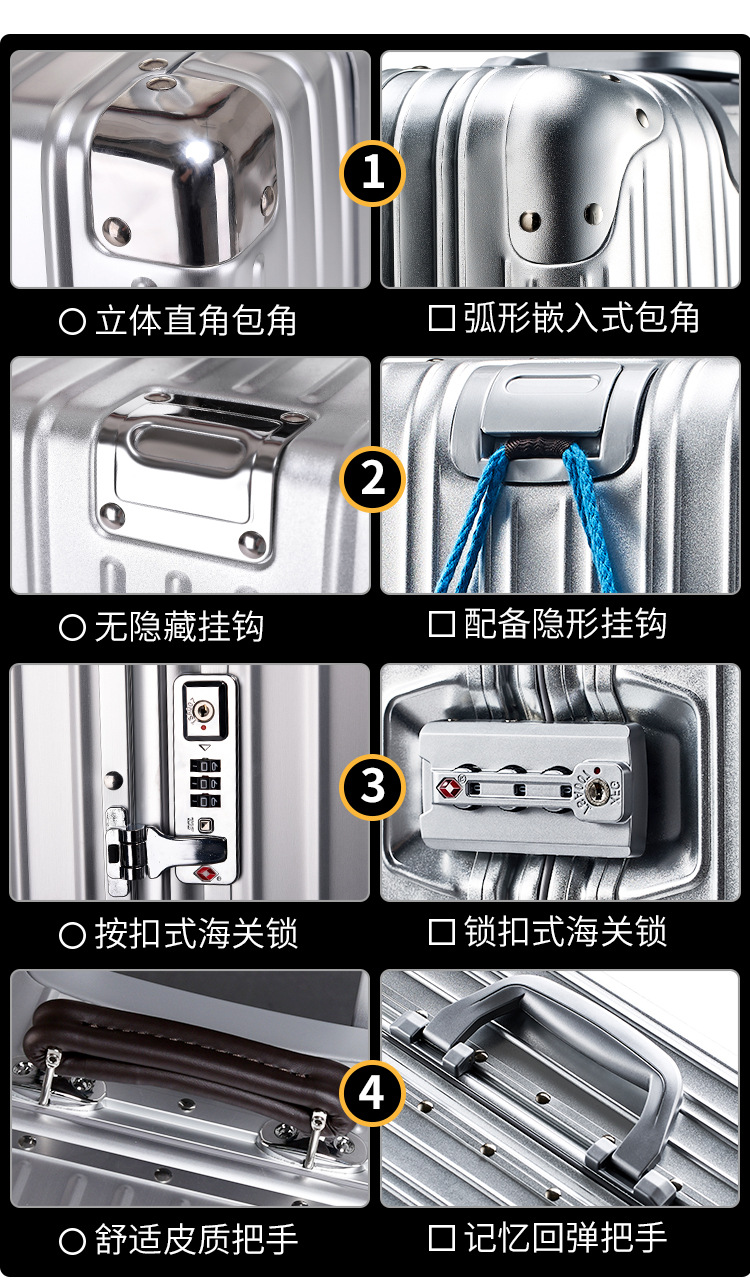 1

○ 立体直角包角

□ 弧形嵌入式包角

2

○ 无隐藏挂钩

□ 配备隐形挂钩

3

○ 按扣式海关锁

□ 锁扣式海关锁

4

○ 舒适皮质把手

□ 记忆回弹把手