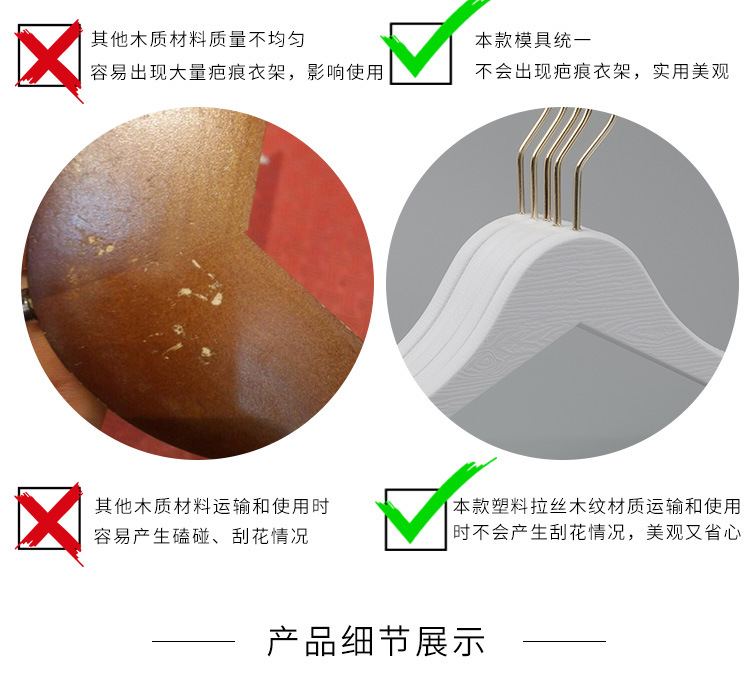 其他木质材料质量不均匀
容易出现大量疤痕衣架，影响使用

本款模具统一
不会出现疤痕衣架，实用美观

其他木质材料运输和使用时
容易产生磕碰、刮花情况

本款塑料拉丝木纹材质运输和使用
时不会产生刮花情况，美观又省心

产品细节展示