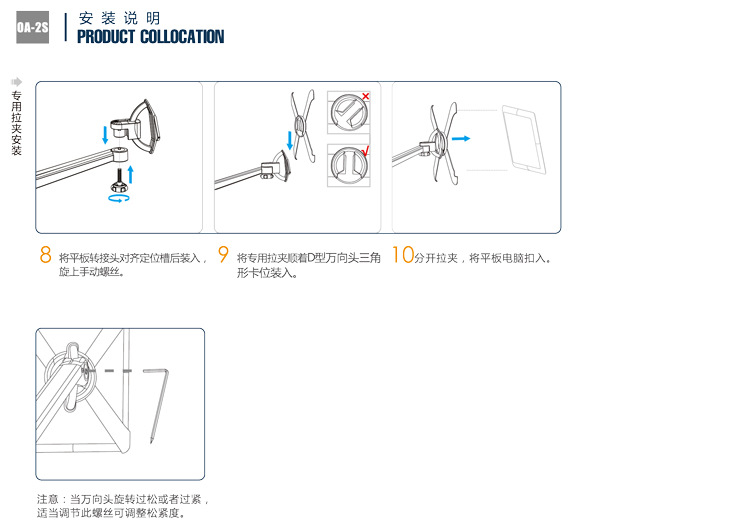 OA-2S

安装说明
PRODUCT COLLOCATION

专用拉夹安装

×

√

8 将平板转接头对齐定位槽后装入，旋上手动螺丝。

9 将专用拉夹顺着D型万向头三角形卡位装入。

10 分开拉夹，将平板电脑扣入。

注意：当万向头旋转过松或者过紧，适当调节此螺丝可调整松紧度。