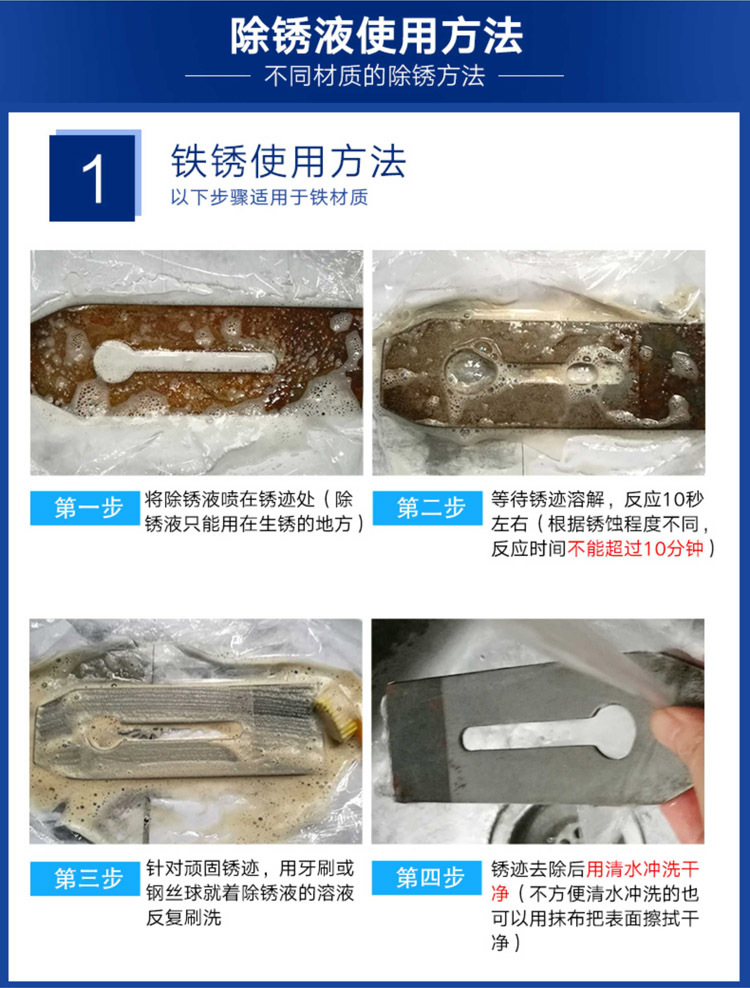 除锈液使用方法

不同材质的除锈方法

1

铁锈使用方法

以下步骤适用于铁材质

第一步

将除锈液喷在锈迹处（除锈液只能用在生锈的地方）

第二步

等待锈迹溶解，反应10秒左右（根据锈蚀程度不同，反应时间不能超过10分钟）

第三步

针对顽固锈迹，用牙刷或钢丝球就着除锈液的溶液反复刷洗

第四步

锈迹去除后用清水冲洗干净（不方便清水冲洗的也可以用抹布把表面擦拭干净）