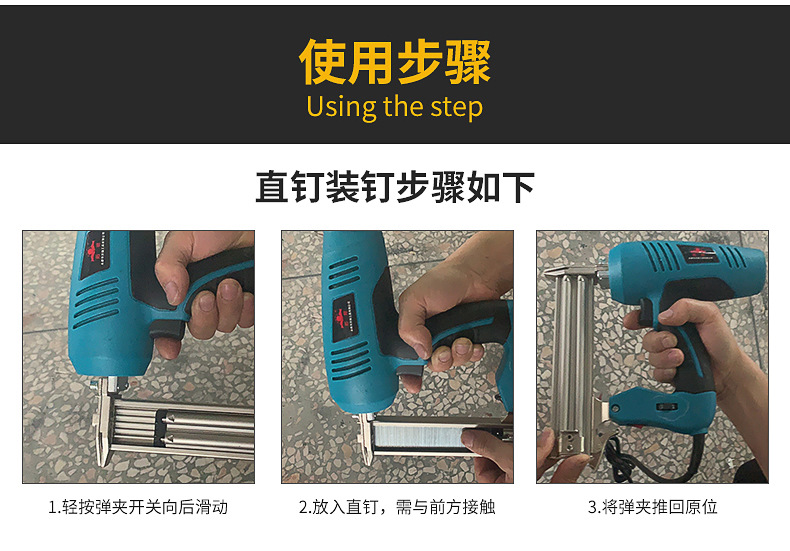 使用步骤
Using the step

直钉装钉步骤如下

1.轻按弹夹开关向后滑动

2.放入直钉，需与前方接触

3.将弹夹推回原位