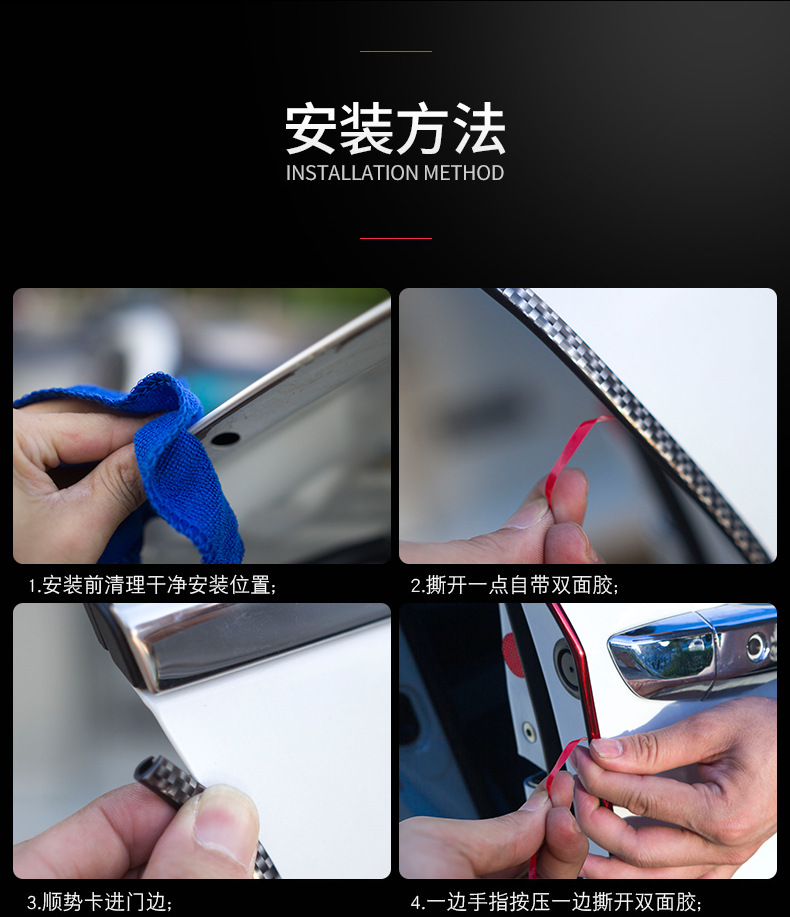 安装方法
INSTALLATION METHOD

1.安装前清理干净安装位置;

2.撕开一点自带双面胶;

3.顺势卡进门边;

4.一边手指按压一边撕开双面胶;