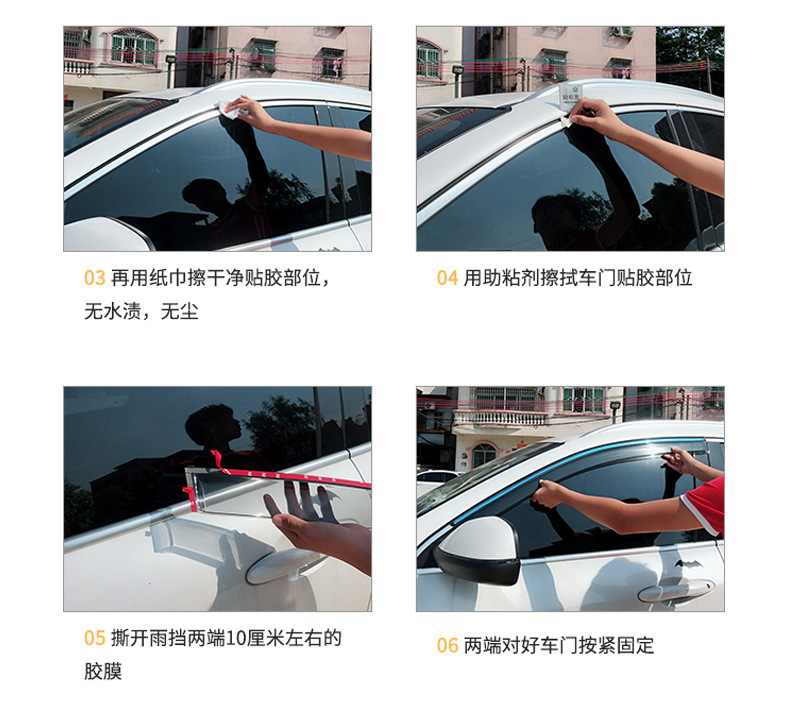 03 再用纸巾擦干净贴胶部位，无水渍，无尘

04 用助粘剂擦拭车门贴胶部位

05 撕开雨挡两端10厘米左右的胶膜

06 两端对好车门按紧固定