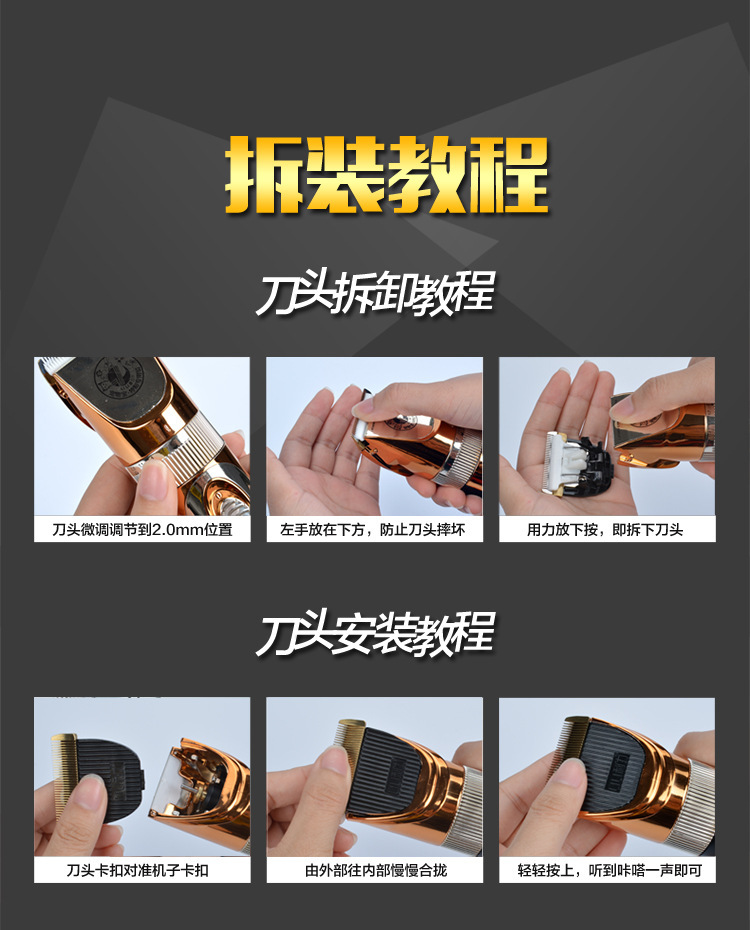 拆装教程

刀头拆卸教程

刀头微调调节到2.0mm位置

左手放在下方，防止刀头摔坏

用力放下按，即拆下刀头

刀头安装教程

刀头卡扣对准机子卡扣

由外部往内部慢慢合拢

轻轻按上，听到咔嗒一声即可