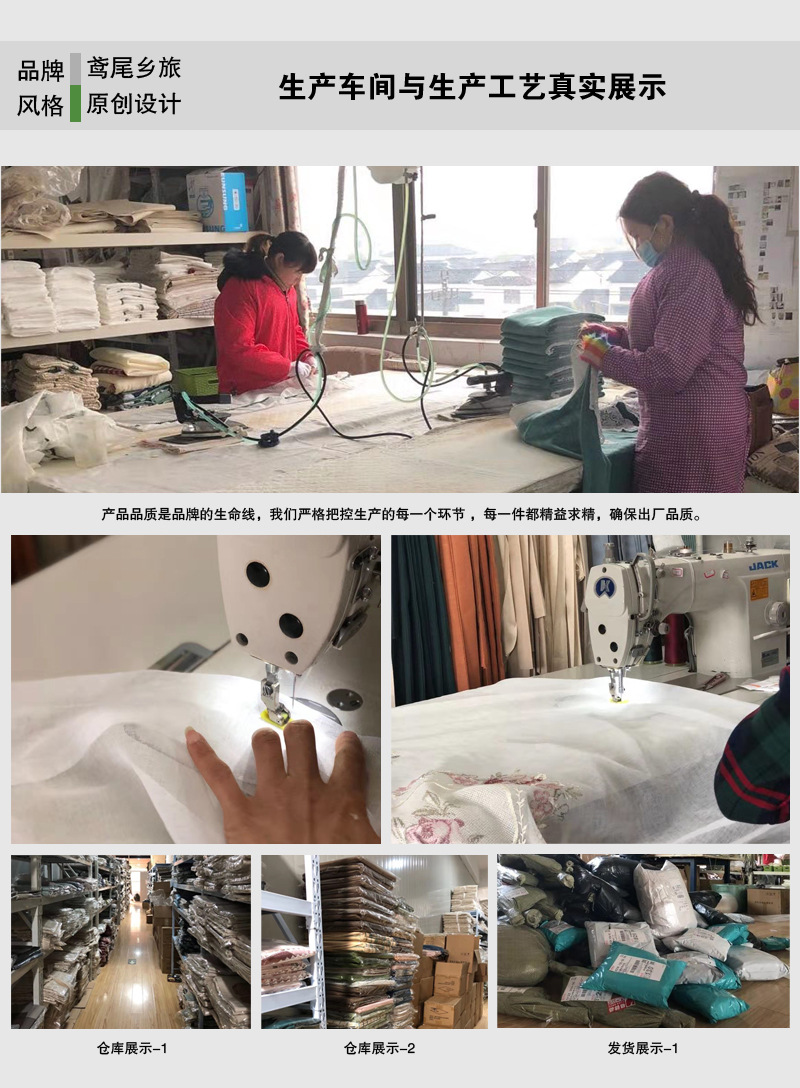 品牌 鸢尾乡旅
风格 原创设计

生产车间与生产工艺真实展示

产品品质是品牌的生命线，我们严格把控生产的每一个环节，每一件都精益求精，确保出厂品质。

JACK

仓库展示-1

仓库展示-2

发货展示-1