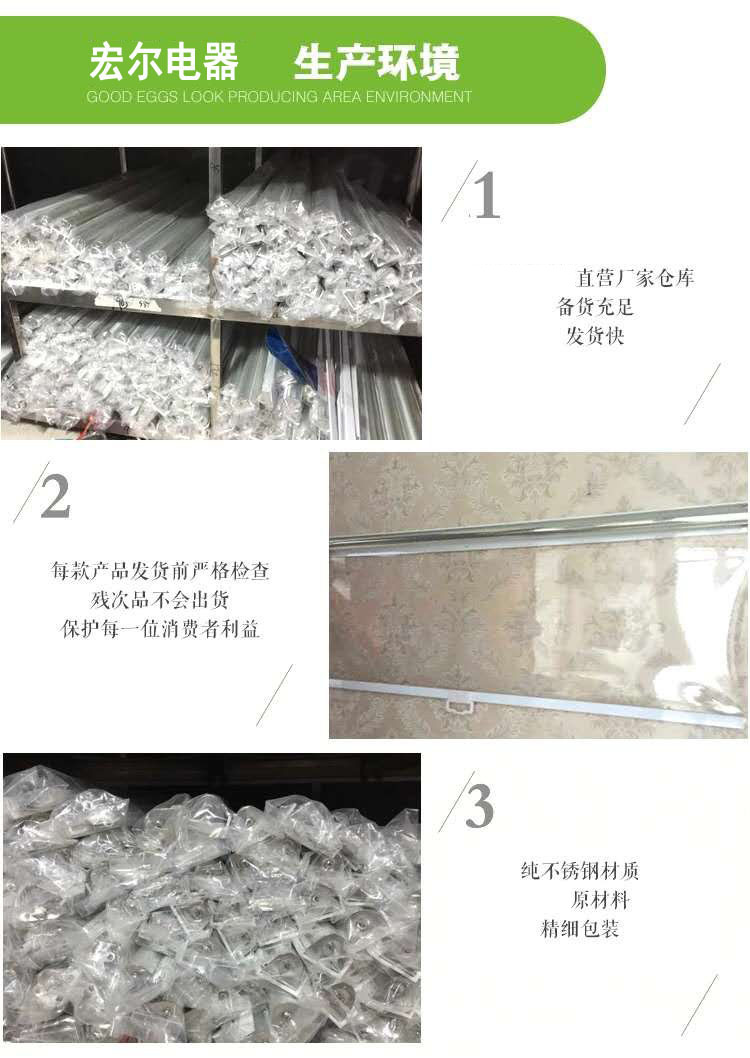 宏尔电器 生产环境
GOOD EGGS LOOK PRODUCING AREA ENVIRONMENT

1

直营厂家仓库
备货充足
发货快

2

每款产品发货前严格检查
残次品不会出货
保护每一位消费者利益

3

纯不锈钢材质
原材料
精细包装