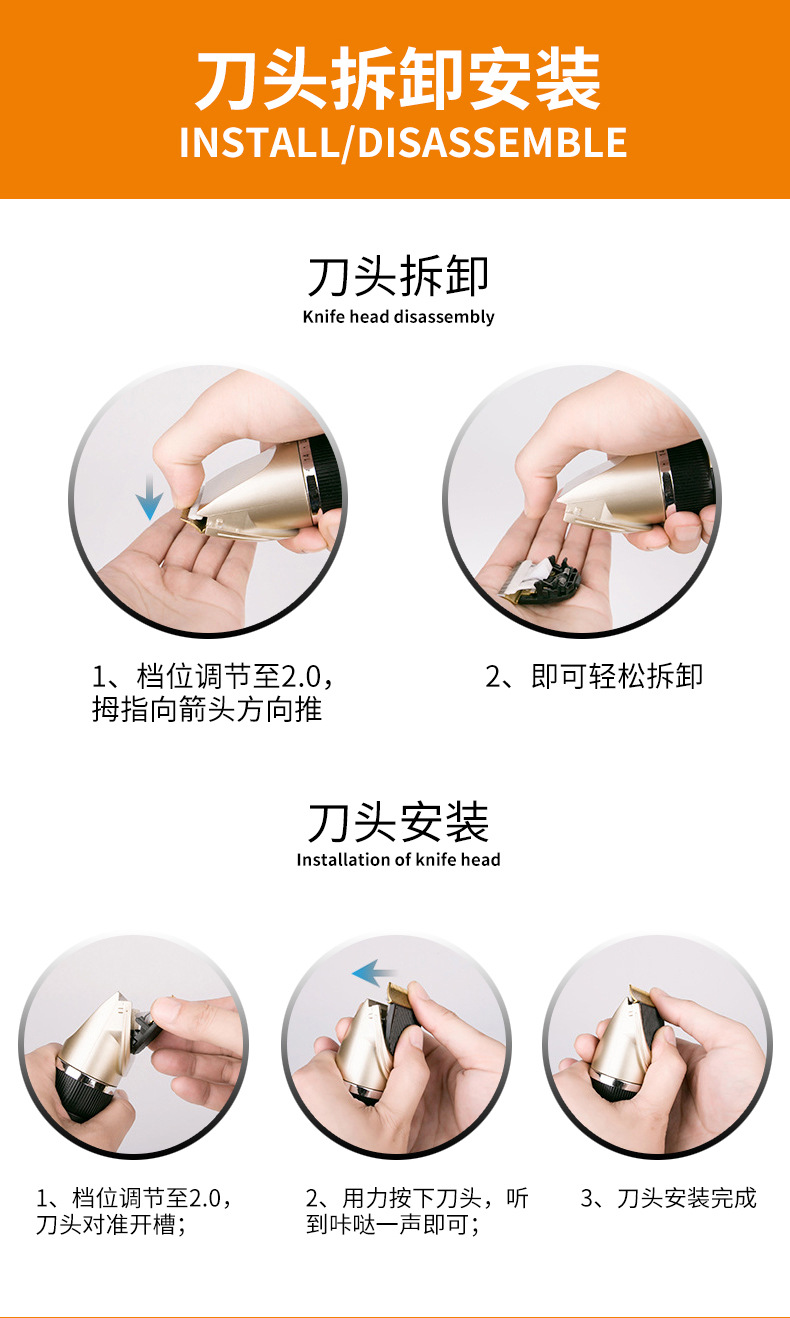 刀头拆卸安装
INSTALL/DISASSEMBLE

刀头拆卸
Knife head disassembly

1、档位调节至2.0，拇指向箭头方向推

2、即可轻松拆卸

刀头安装
Installation of knife head

1、档位调节至2.0，刀头对准开槽；

2、用力按下刀头，听到咔哒一声即可；

3、刀头安装完成