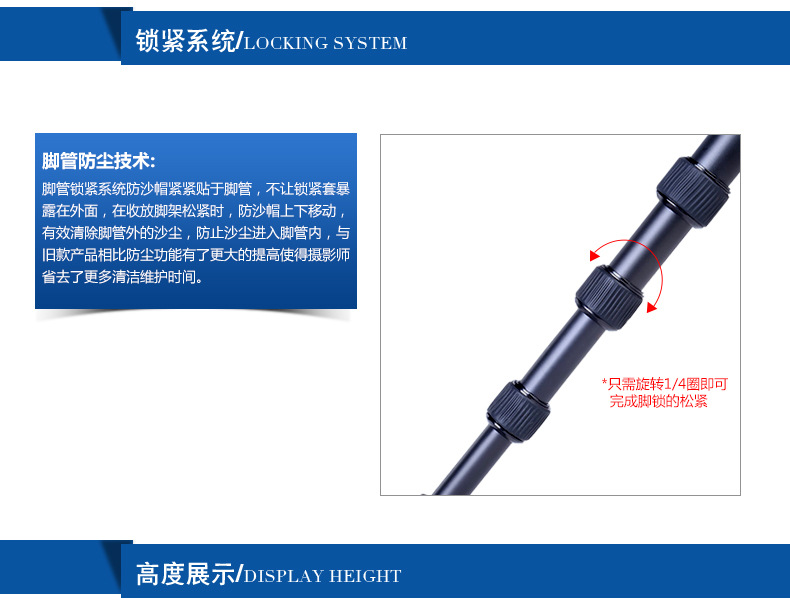 锁紧系统/LOCKING SYSTEM

脚管防尘技术:

脚管锁紧系统防沙帽紧紧贴于脚管，不让锁紧套暴露在外面，在收放脚架松紧时，防沙帽上下移动，有效清除脚管外的沙尘，防止沙尘进入脚管内，与旧款产品相比防尘功能有了更大的提高使得摄影师省去了更多清洁维护时间。

*只需旋转1/4圈即可完成脚锁的松紧

高度展示/DISPLAY HEIGHT