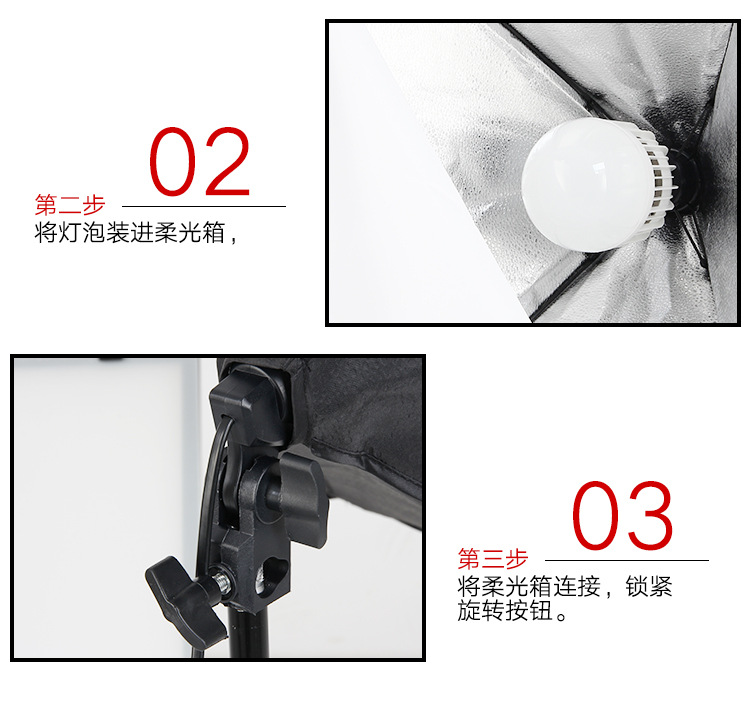 02
第二步
将灯泡装进柔光箱，

03
第三步
将柔光箱连接，锁紧旋转按钮。