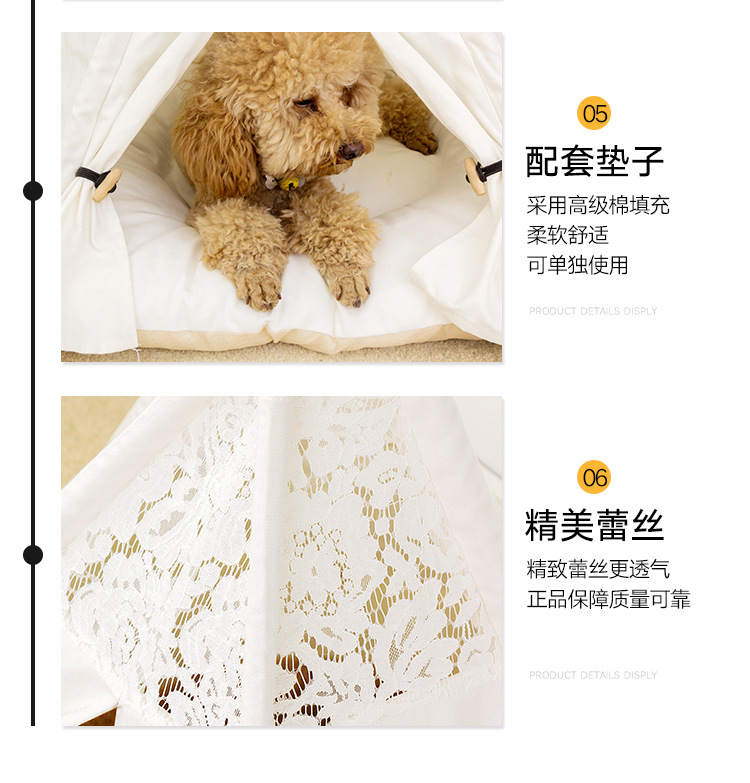 05

配套垫子

采用高级棉填充
柔软舒适
可单独使用

PRODUCT DETAILS DISPLY

06

精美蕾丝

精致蕾丝更透气
正品保障质量可靠

PRODUCT DETAILS DISPLY