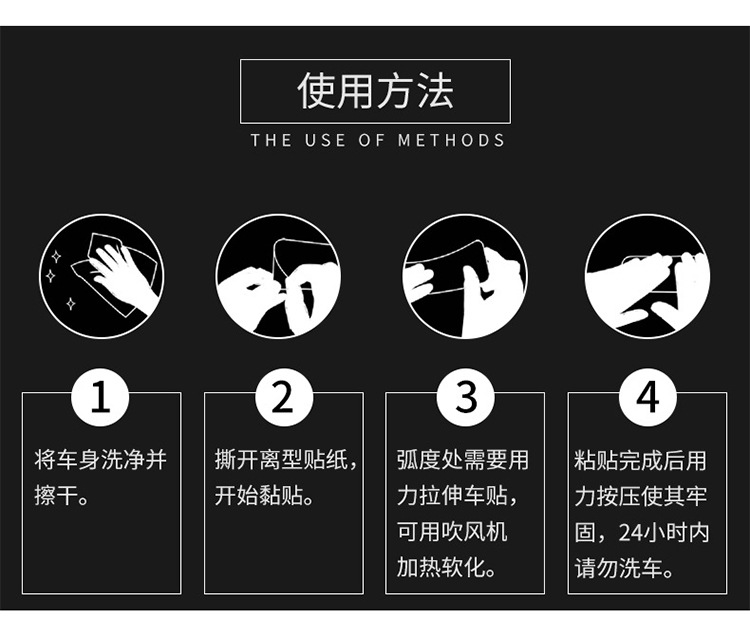 使用方法
THE USE OF METHODS

1
将车身洗净并擦干。

2
撕开离型贴纸，开始黏贴。

3
弧度处需要用力拉伸车贴，可用吹风机加热软化。

4
粘贴完成后用力按压使其牢固，24小时内请勿洗车。