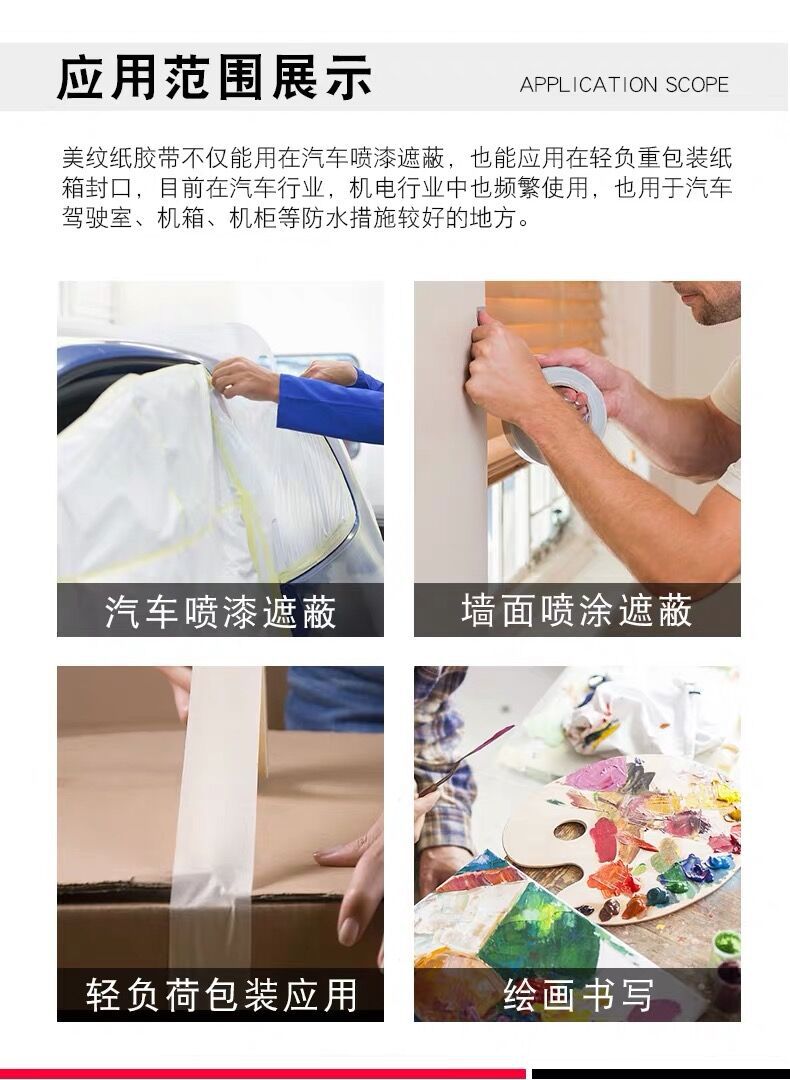 应用范围展示

APPLICATION SCOPE

美纹纸胶带不仅能用在汽车喷漆遮蔽，也能应用在轻负重包装纸箱封口，目前在汽车行业，机电行业中也频繁使用，也用于汽车驾驶室、机箱、机柜等防水措施较好的地方。

汽车喷漆遮蔽

墙面喷涂遮蔽

轻负荷包装应用

绘画书写