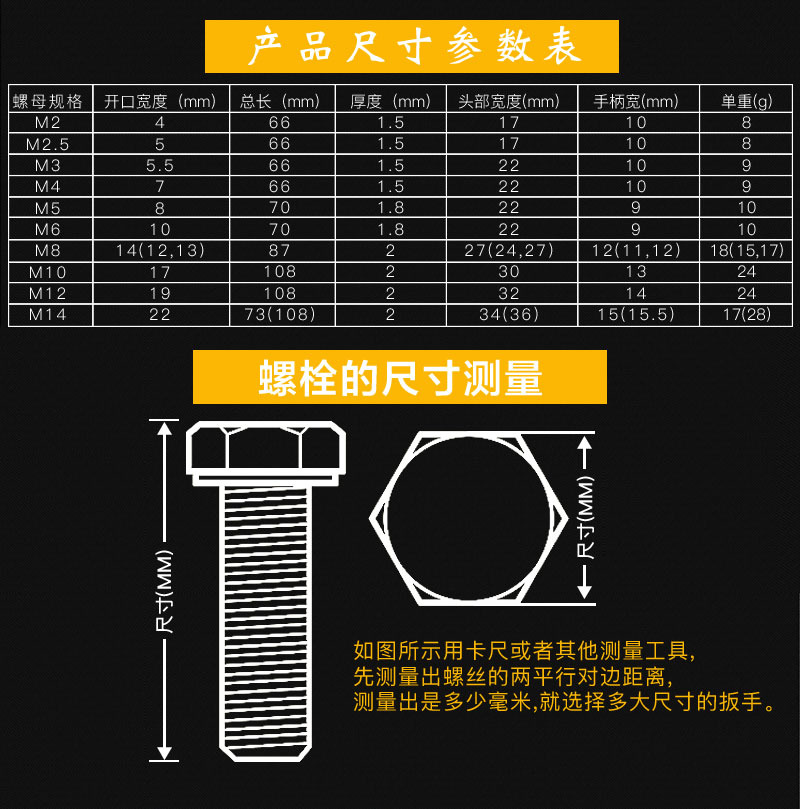 产品尺寸参数表

| 螺母规格 | 开口宽度（mm） | 总长（mm） | 厚度（mm） | 头部宽度(mm) | 手柄宽(mm) | 单重(g) |
|---|---|---|---|---|---|---|
| M2 | 4 | 66 | 1.5 | 17 | 10 | 8 |
| M2.5 | 5 | 66 | 1.5 | 17 | 10 | 8 |
| M3 | 5.5 | 66 | 1.5 | 22 | 10 | 9 |
| M4 | 7 | 66 | 1.5 | 22 | 10 | 9 |
| M5 | 8 | 70 | 1.8 | 22 | 9 | 10 |
| M6 | 10 | 70 | 1.8 | 22 | 9 | 10 |
| M8 | 14(12,13) | 87 | 2 | 27(24,27) | 12(11,12) | 18(15,17) |
| M10 | 17 | 108 | 2 | 30 | 13 | 24 |
| M12 | 19 | 108 | 2 | 32 | 14 | 24 |
| M14 | 22 | 73(108) | 2 | 34(36) | 15(15.5) | 17(28) |

螺栓的尺寸测量

尺寸(MM)

尺寸(MM)

如图所示用卡尺或者其他测量工具，
先测量出螺丝的两平行对边距离，
测量出是多少毫米,就选择多大尺寸的扳手。