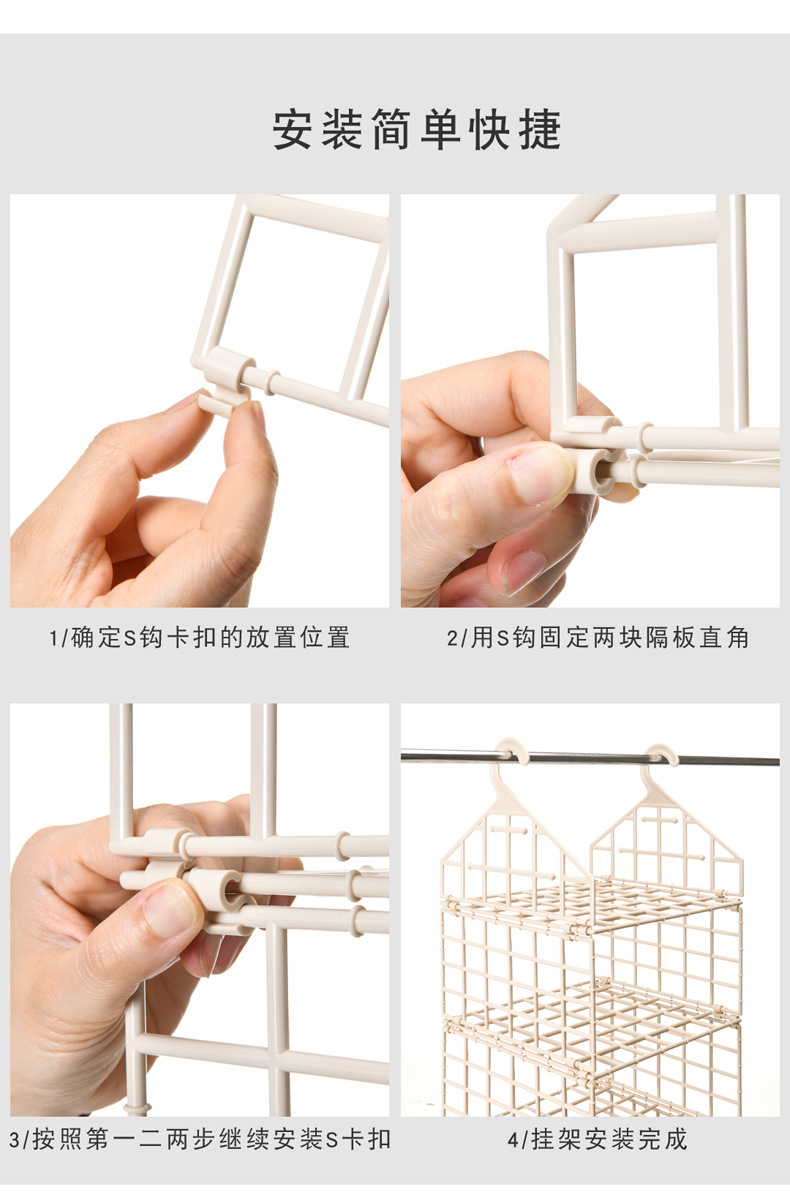 安装简单快捷

1/确定S钩卡扣的放置位置

2/用S钩固定两块隔板直角

3/按照第一二两步继续安装S卡扣

4/挂架安装完成