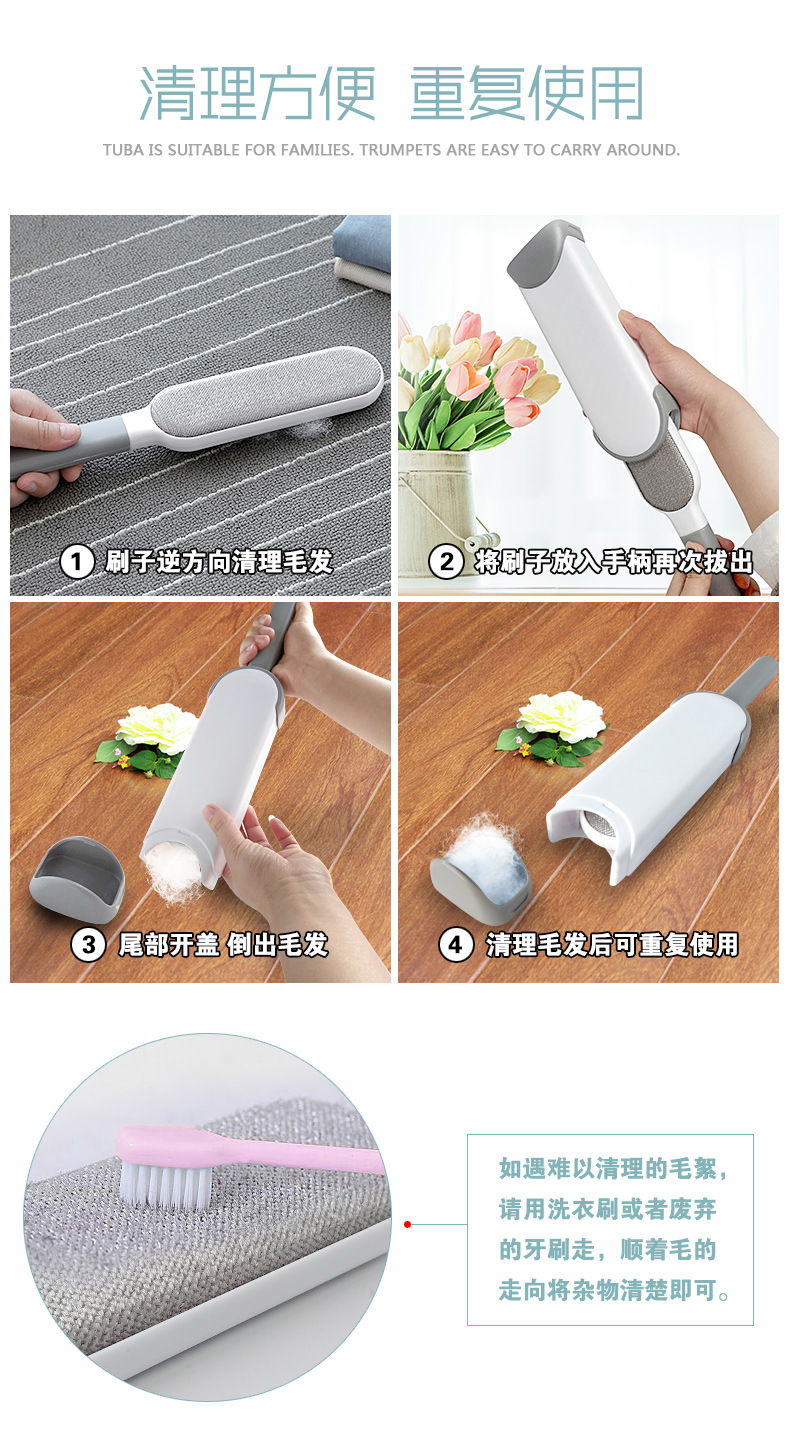 清理方便 重复使用

TUBA IS SUITABLE FOR FAMILIES. TRUMPETS ARE EASY TO CARRY AROUND.

1 刷子逆方向清理毛发

2 将刷子放入手柄再次拔出

3 尾部开盖 倒出毛发

4 清理毛发后可重复使用

如遇难以清理的毛絮，请用洗衣刷或者废弃的牙刷走，顺着毛的走向将杂物清楚即可。