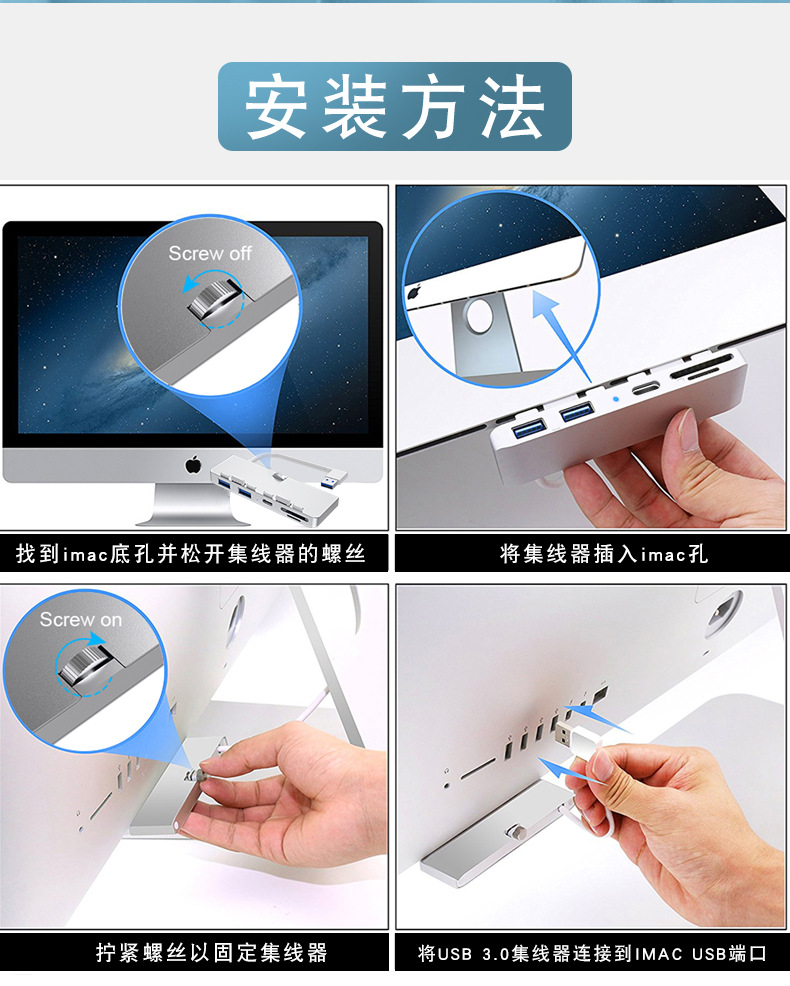 安装方法

Screw off

找到imac底孔并松开集线器的螺丝

将集线器插入imac孔

Screw on

拧紧螺丝以固定集线器

将USB 3.0集线器连接到IMAC USB端口