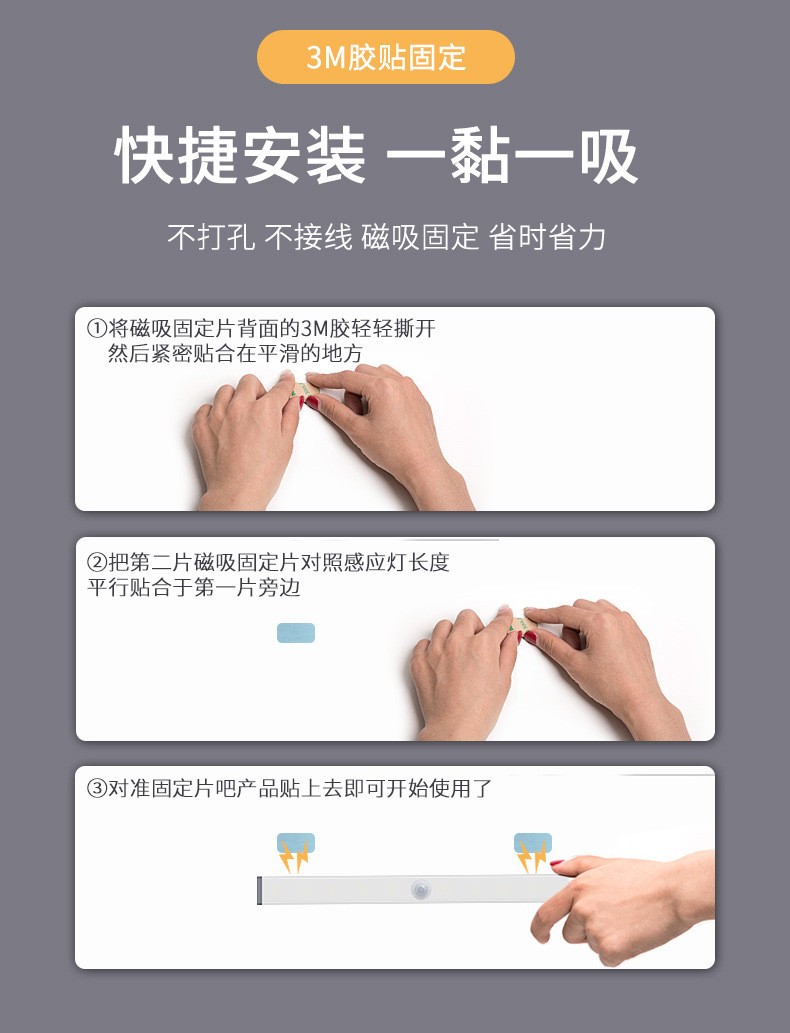 3M胶贴固定

快捷安装 一黏一吸

不打孔 不接线 磁吸固定 省时省力

①将磁吸固定片背面的3M胶轻轻撕开
然后紧密贴合在平滑的地方

②把第二片磁吸固定片对照感应灯长度
平行贴合于第一片旁边

③对准固定片吧产品贴上去即可开始使用了