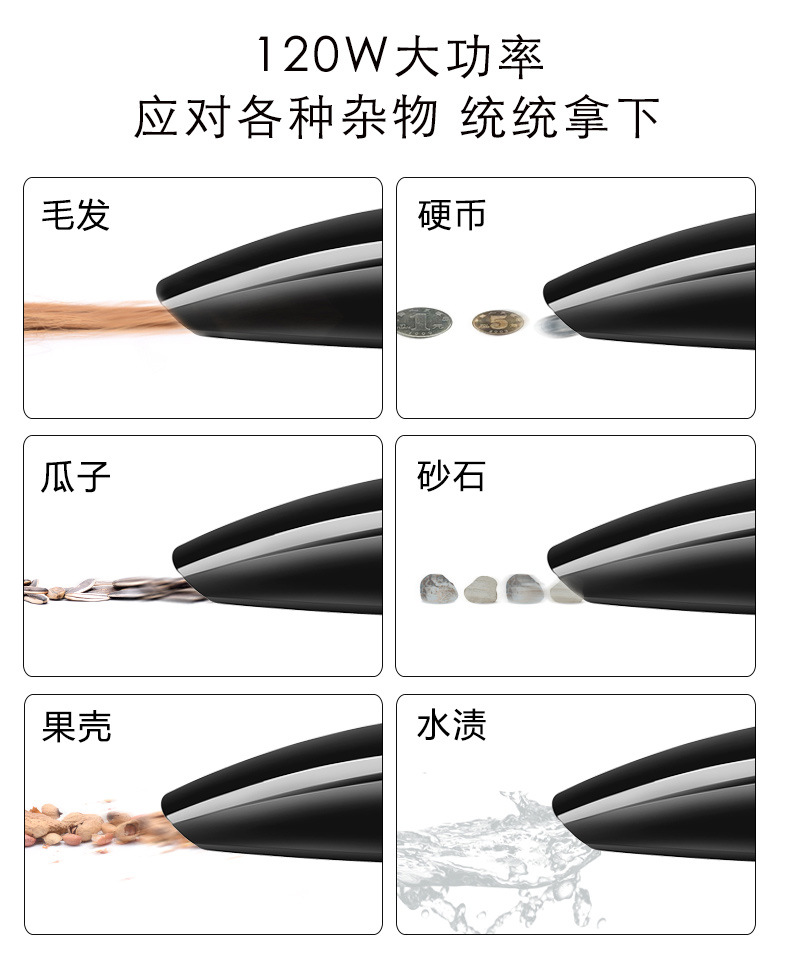 120W大功率
应对各种杂物 统统拿下

毛发

硬币

瓜子

砂石

果壳

水渍