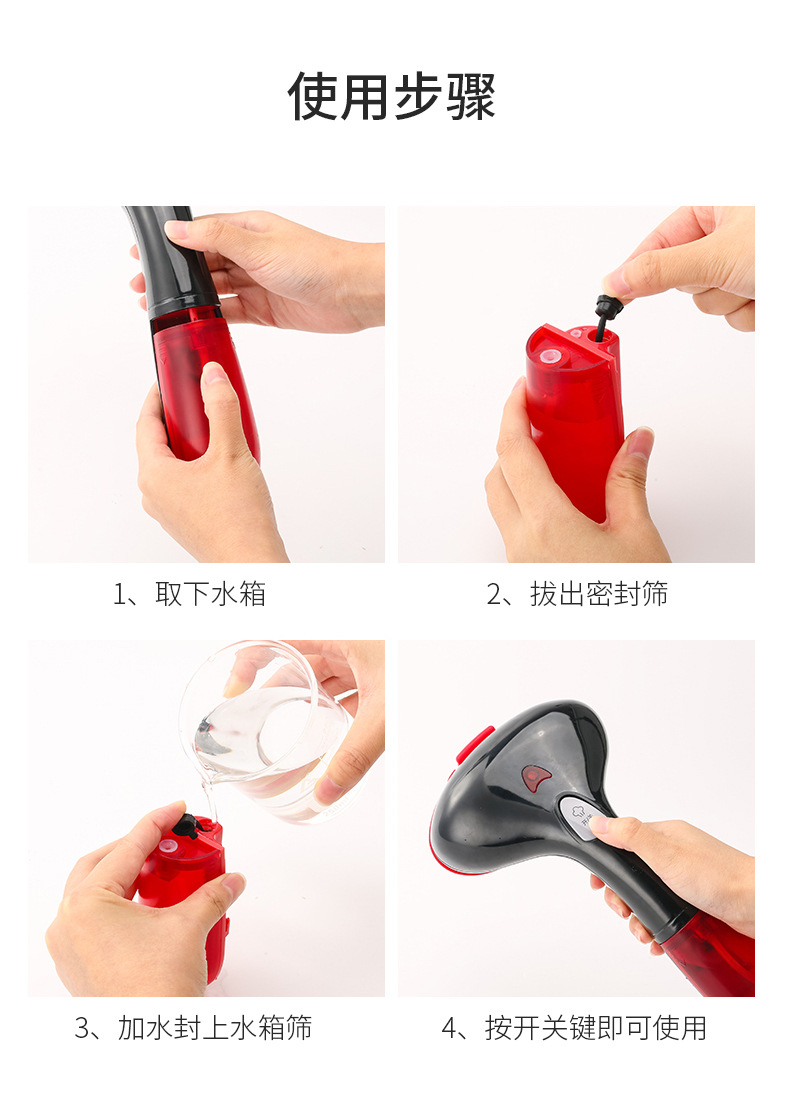 使用步骤

1、取下水箱

2、拔出密封筛

3、加水封上水箱筛

4、按开关键即可使用