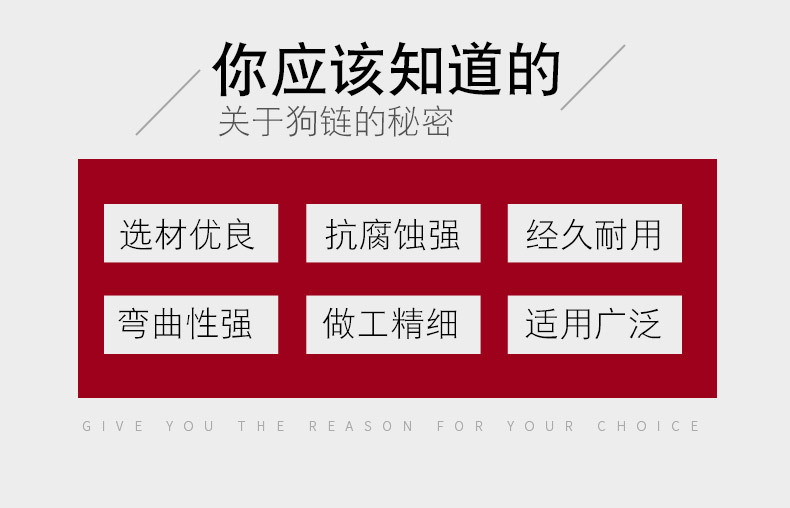 你应该知道的
关于狗链的秘密

选材优良 抗腐蚀强 经久耐用

弯曲性强 做工精细 适用广泛

GIVE YOU THE REASON FOR YOUR CHOICE