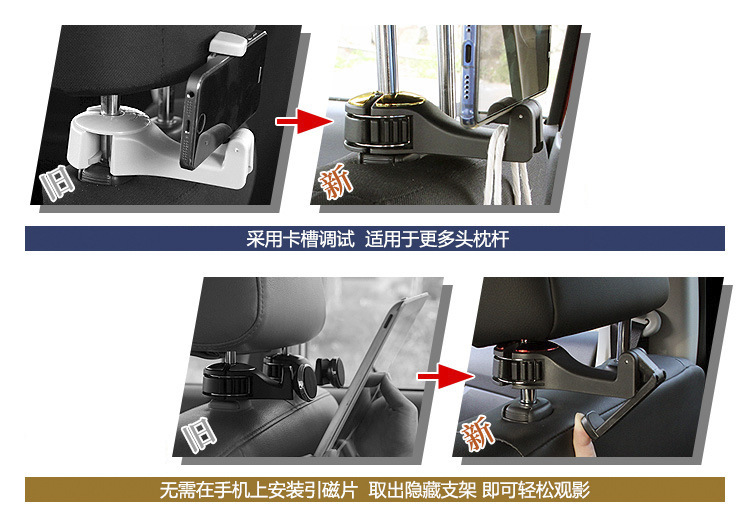 旧

新

采用卡槽调试 适用于更多头枕杆

旧

新

无需在手机上安装引磁片 取出隐藏支架 即可轻松观影