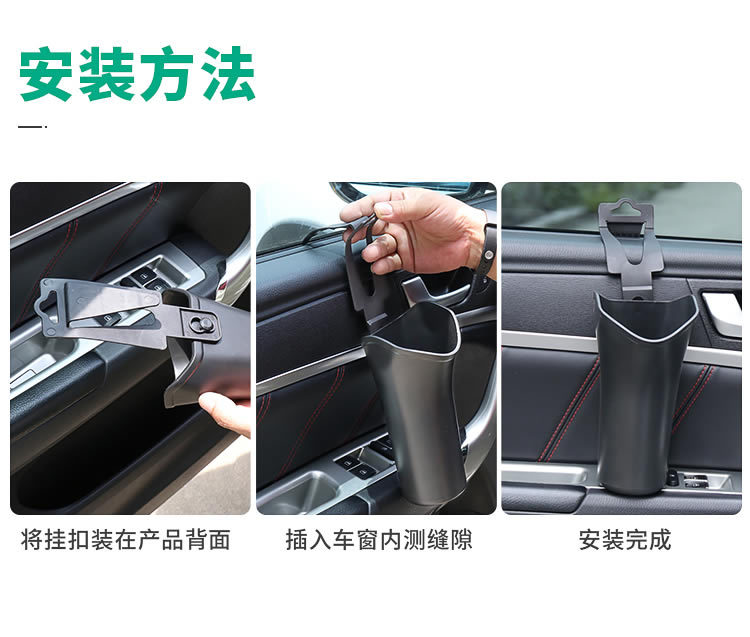 安装方法

将挂扣装在产品背面

插入车窗内测缝隙

安装完成