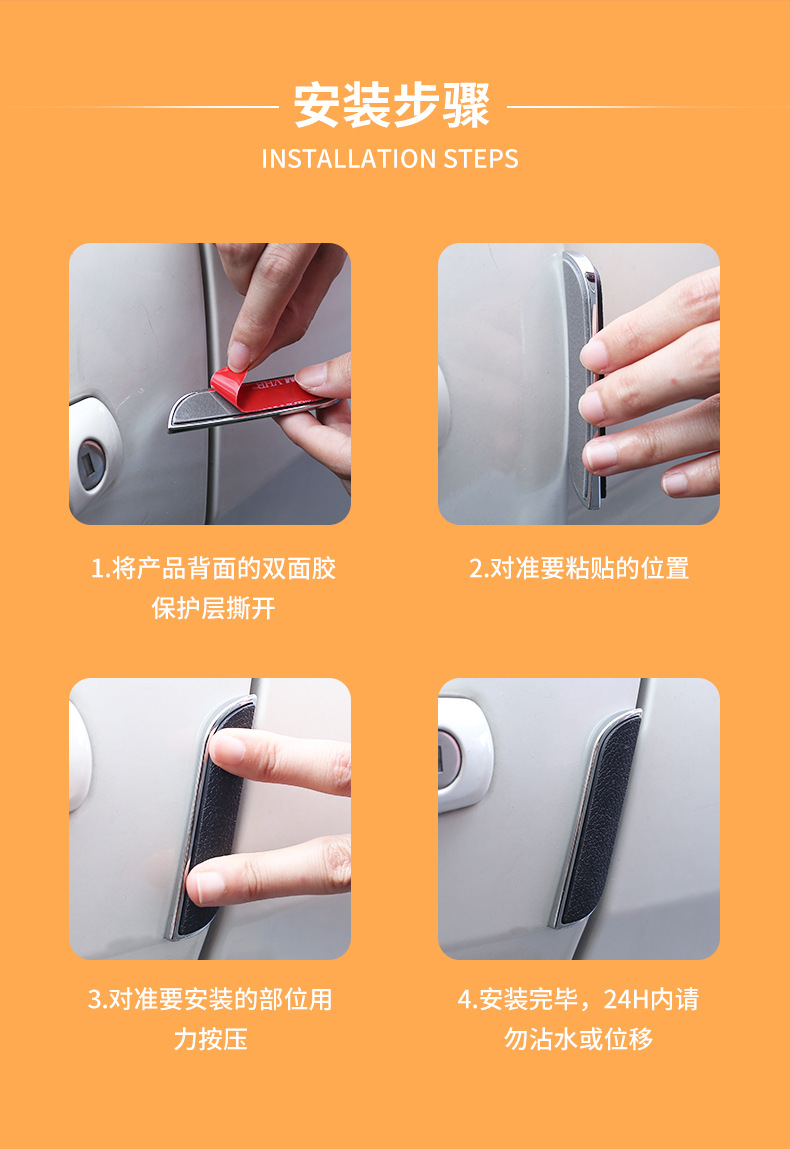 安装步骤
INSTALLATION STEPS

1.将产品背面的双面胶保护层撕开

2.对准要粘贴的位置

3.对准要安装的部位用力按压

4.安装完毕，24H内请勿沾水或位移