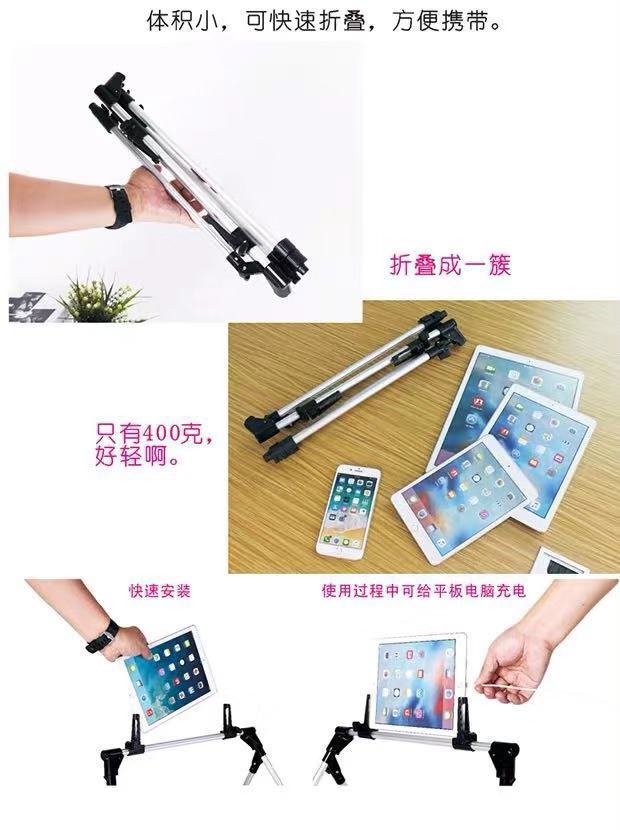 体积小，可快速折叠，方便携带。

折叠成一簇

只有400克，好轻啊。

快速安装

使用过程中可给平板电脑充电