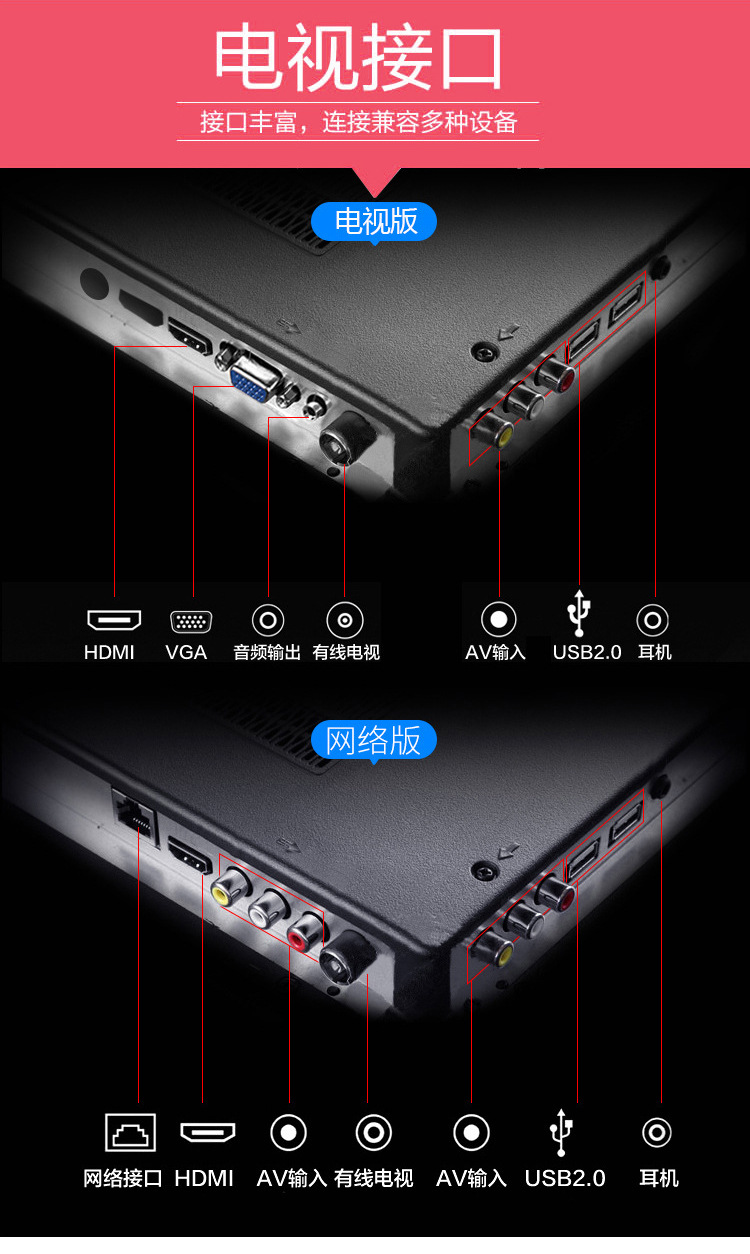 电视接口

接口丰富，连接兼容多种设备

电视版

HDMI VGA 音频输出 有线电视 AV输入 USB2.0 耳机

网络版

网络接口 HDMI AV输入 有线电视 AV输入 USB2.0 耳机