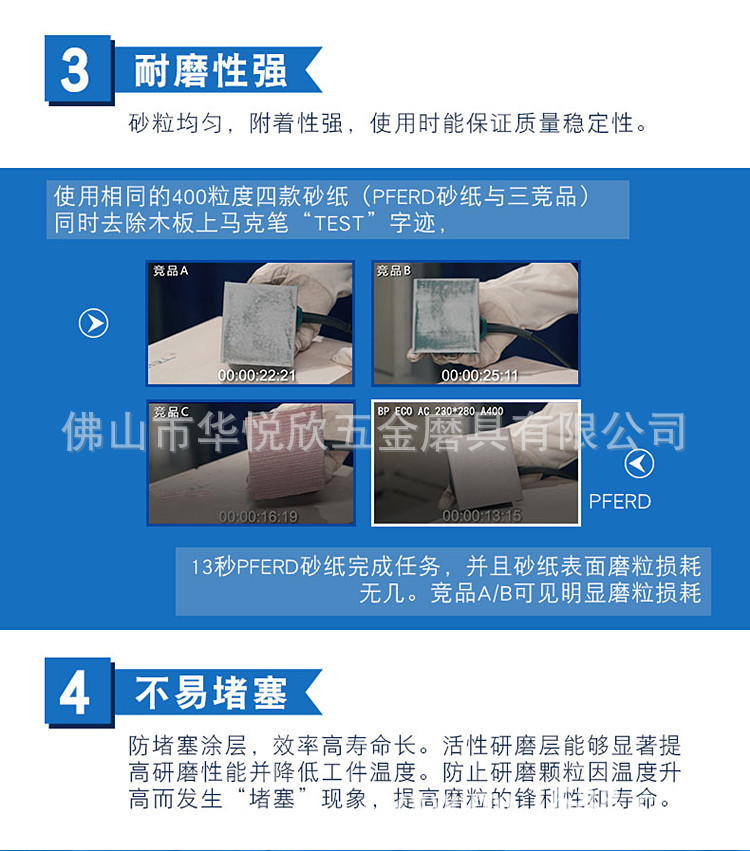 3 耐磨性强

砂粒均匀，附着性强，使用时能保证质量稳定性。

使用相同的400粒度四款砂纸（PFERD砂纸与三竞品）同时去除木板上马克笔“TEST”字迹，

竞品A
00:00:22:21

竞品B
00:00:25:11

竞品C
00:00:16:19

BP ECO AC 230*280 A400
00:00:13:15

PFERD

佛山市华悦欣五金磨具有限公司

13秒PFERD砂纸完成任务，并且砂纸表面磨粒损耗无几。竞品A/B可见明显磨粒损耗

4 不易堵塞

防堵塞涂层，效率高寿命长。活性研磨层能够显著提高研磨性能并降低工件温度。防止研磨颗粒因温度升高而发生“堵塞”现象，提高磨粒的锋利性和寿命。