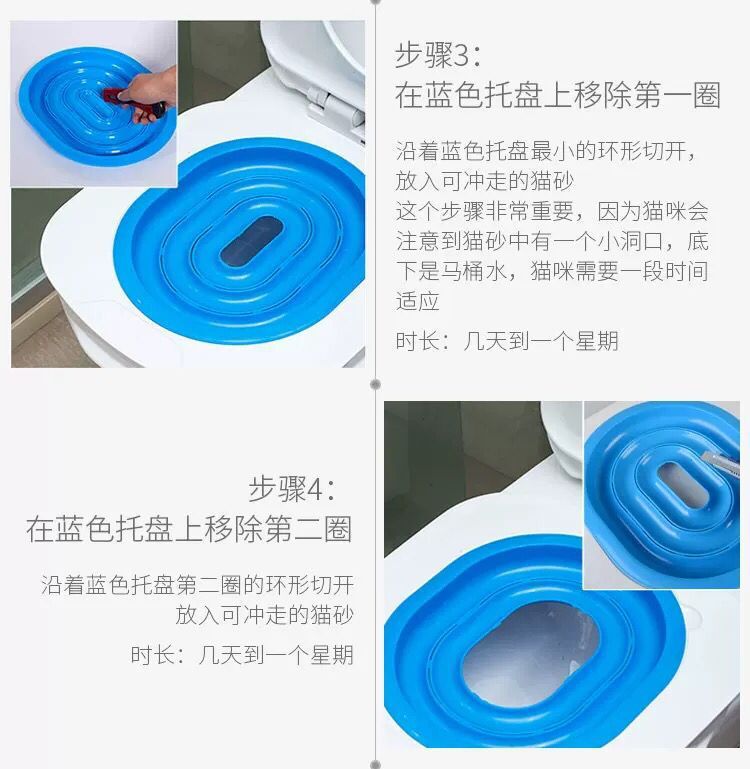 步骤3：
在蓝色托盘上移除第一圈

沿着蓝色托盘最小的环形切开，放入可冲走的猫砂
这个步骤非常重要，因为猫咪会注意到猫砂中有一个小洞口，底下是马桶水，猫咪需要一段时间适应

时长：几天到一个星期

步骤4：
在蓝色托盘上移除第二圈

沿着蓝色托盘第二圈的环形切开
放入可冲走的猫砂

时长：几天到一个星期