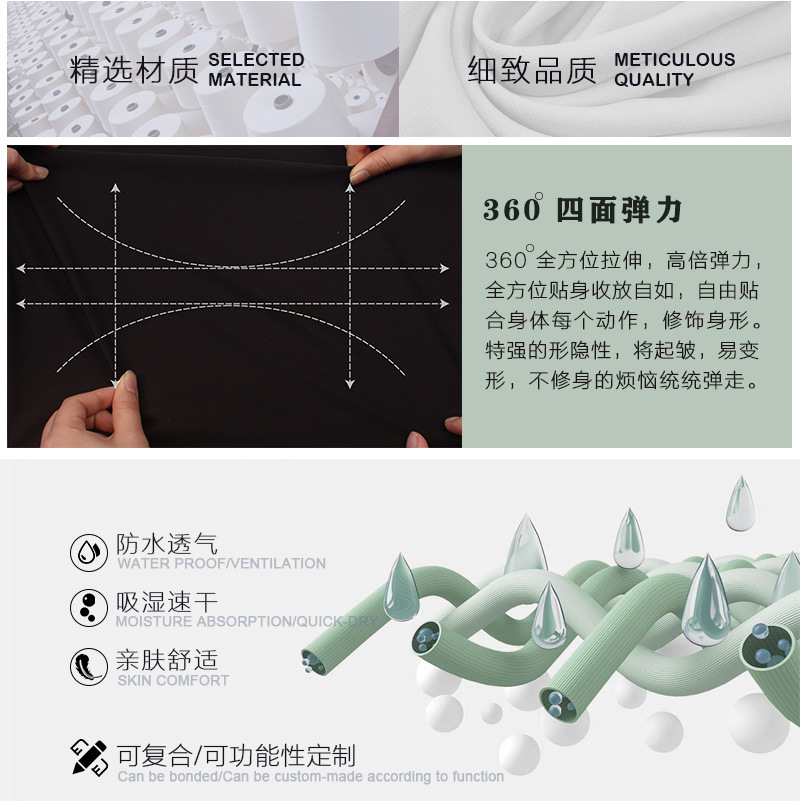 精选材质 SELECTED MATERIAL

细致品质 METICULOUS QUALITY

360° 四面弹力

360°全方位拉伸，高倍弹力，全方位贴身收放自如，自由贴合身体每个动作，修饰身形。特强的形隐性，将起皱，易变形，不修身的烦恼统统弹走。

防水透气
WATER PROOF/VENTILATION

吸湿速干
MOISTURE ABSORPTION/QUICK-DRY

亲肤舒适
SKIN COMFORT

可复合/可功能性定制
Can be bonded/Can be custom-made according to function