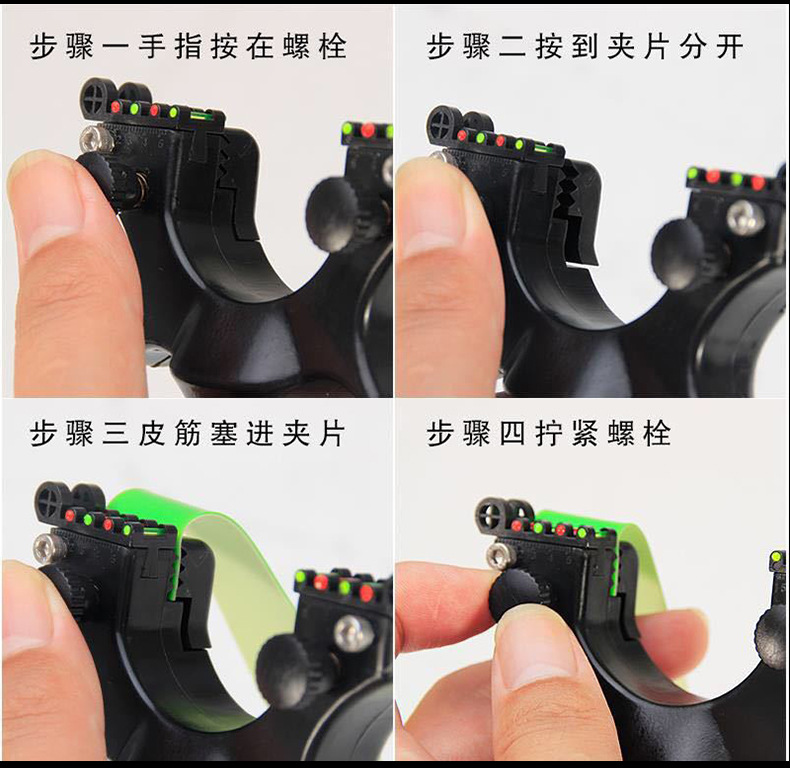 步骤一手指按在螺栓

步骤二按到夹片分开

步骤三皮筋塞进夹片

步骤四拧紧螺栓