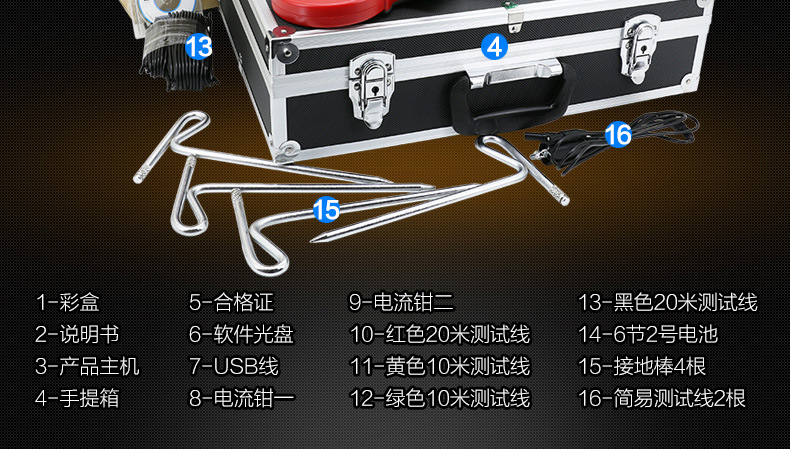 13

4

16

15

1-彩盒
2-说明书
3-产品主机
4-手提箱

5-合格证
6-软件光盘
7-USB线
8-电流钳一

9-电流钳二
10-红色20米测试线
11-黄色10米测试线
12-绿色10米测试线

13-黑色20米测试线
14-6节2号电池
15-接地棒4根
16-简易测试线2根